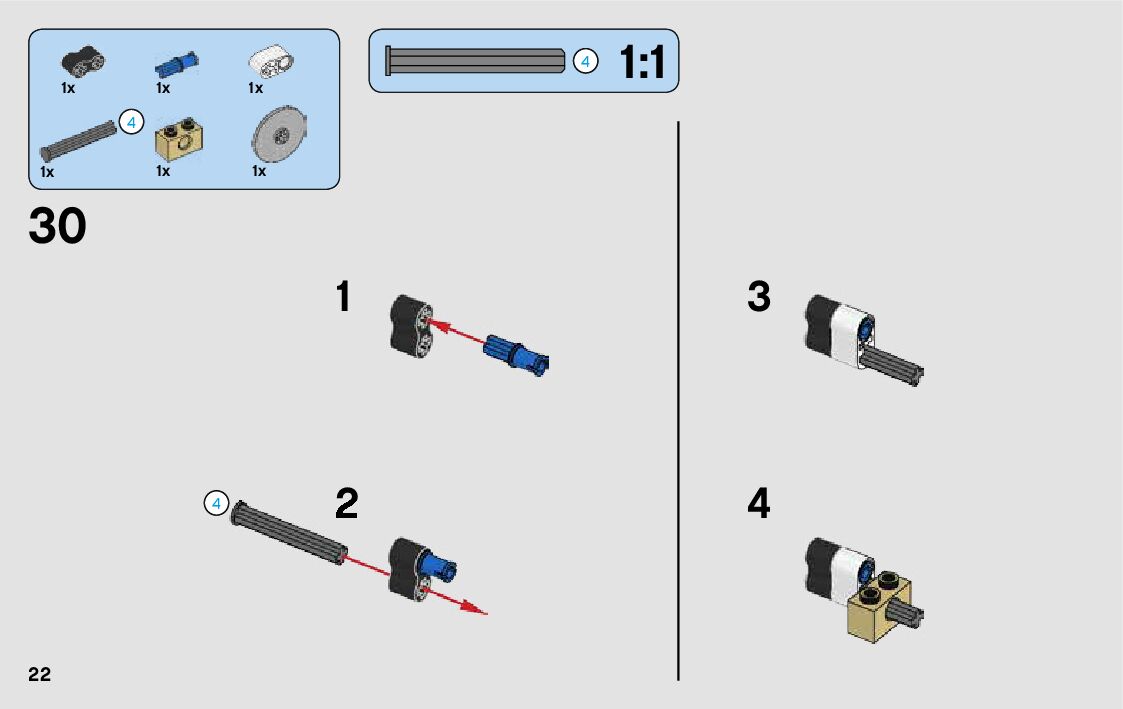 1x
1x
1x
4
1x
1x
1x

4
1:1

30

1

4
2

3

4

22