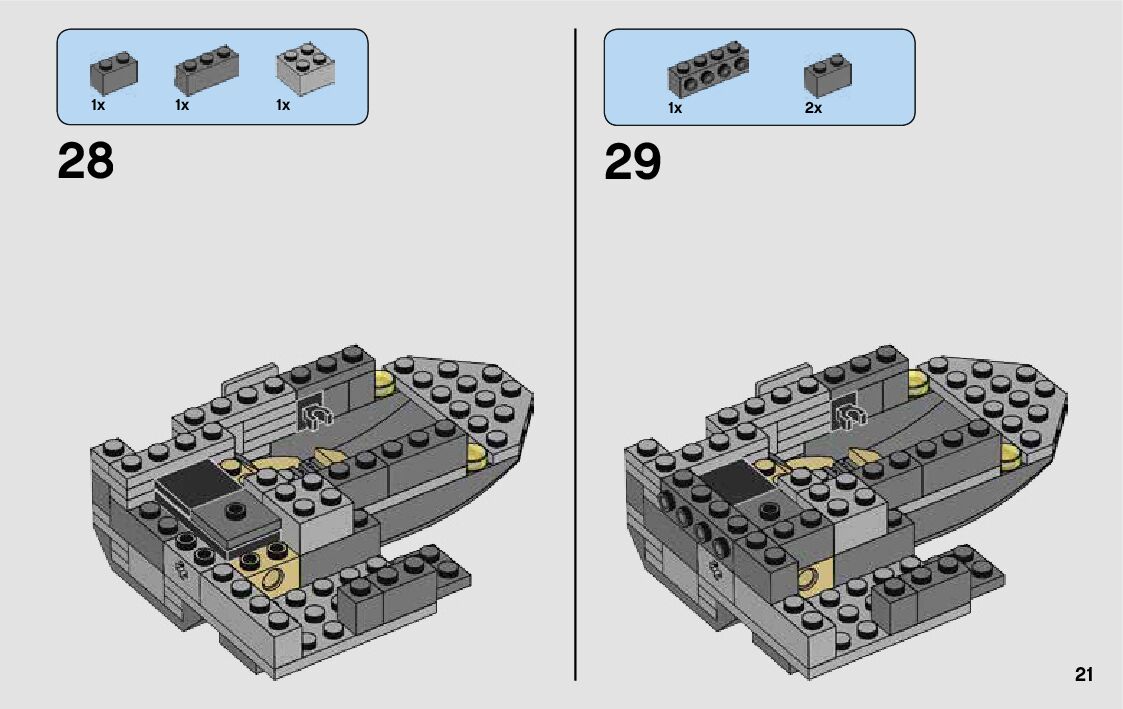 1x 1x 1x

28

1x 2x

29

21