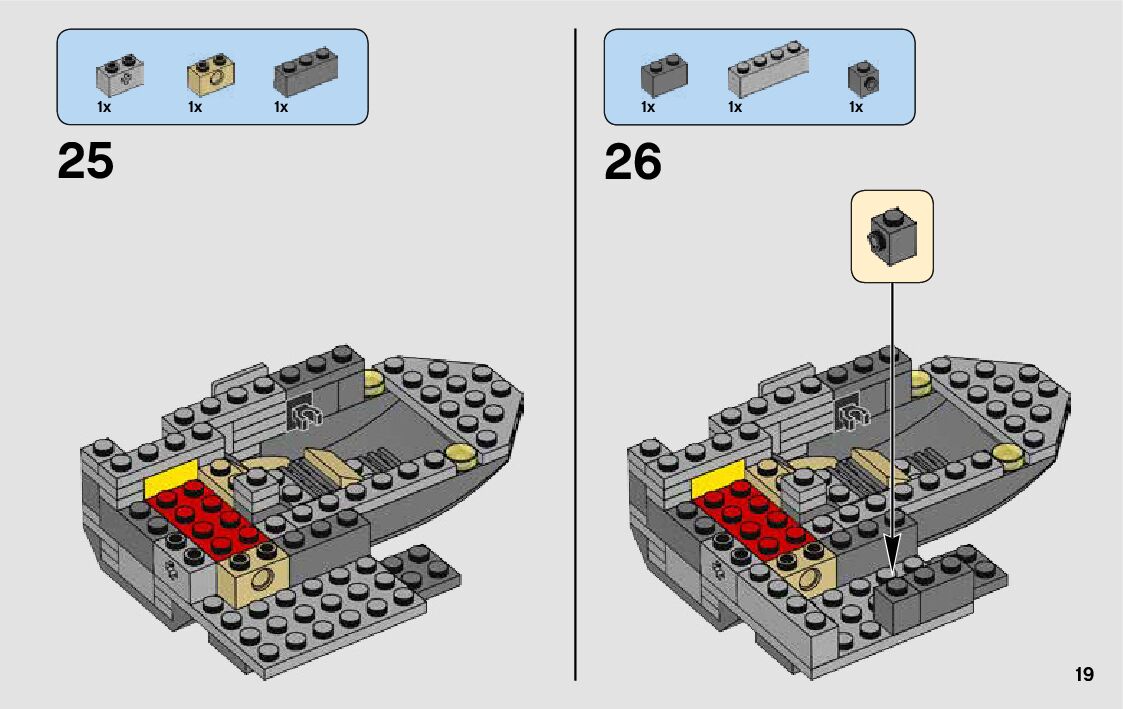 1x 1x 1x

25

1x 1x 1x

26

19