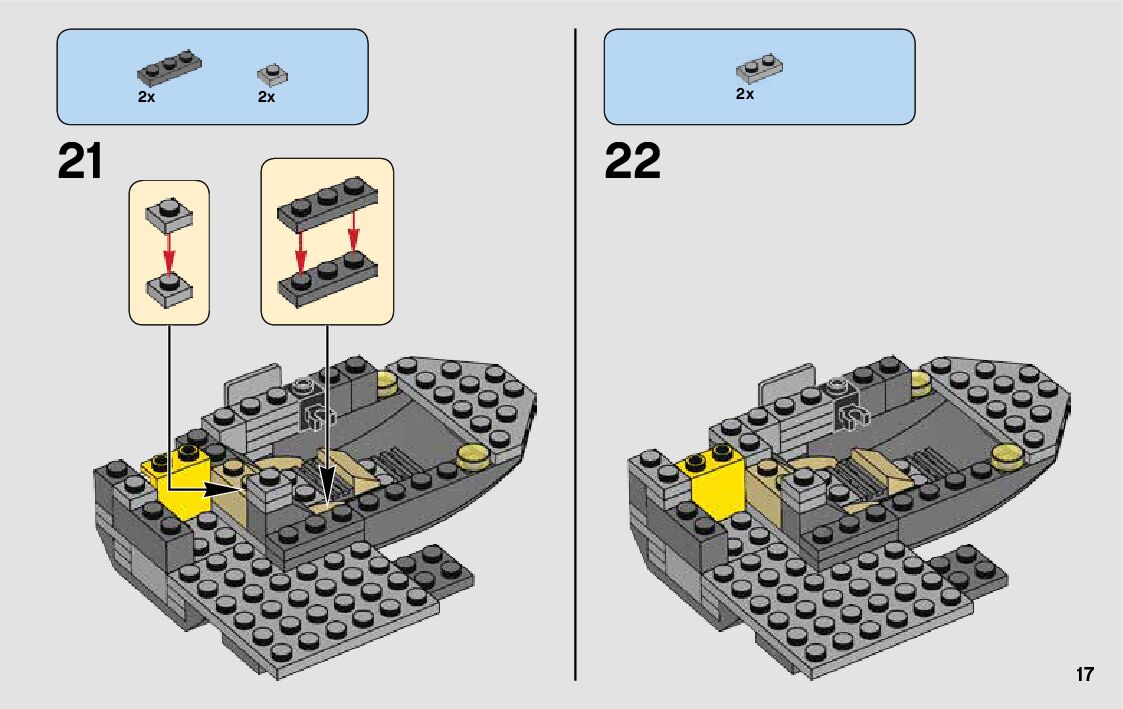 2x 2x

21

2x

22

17