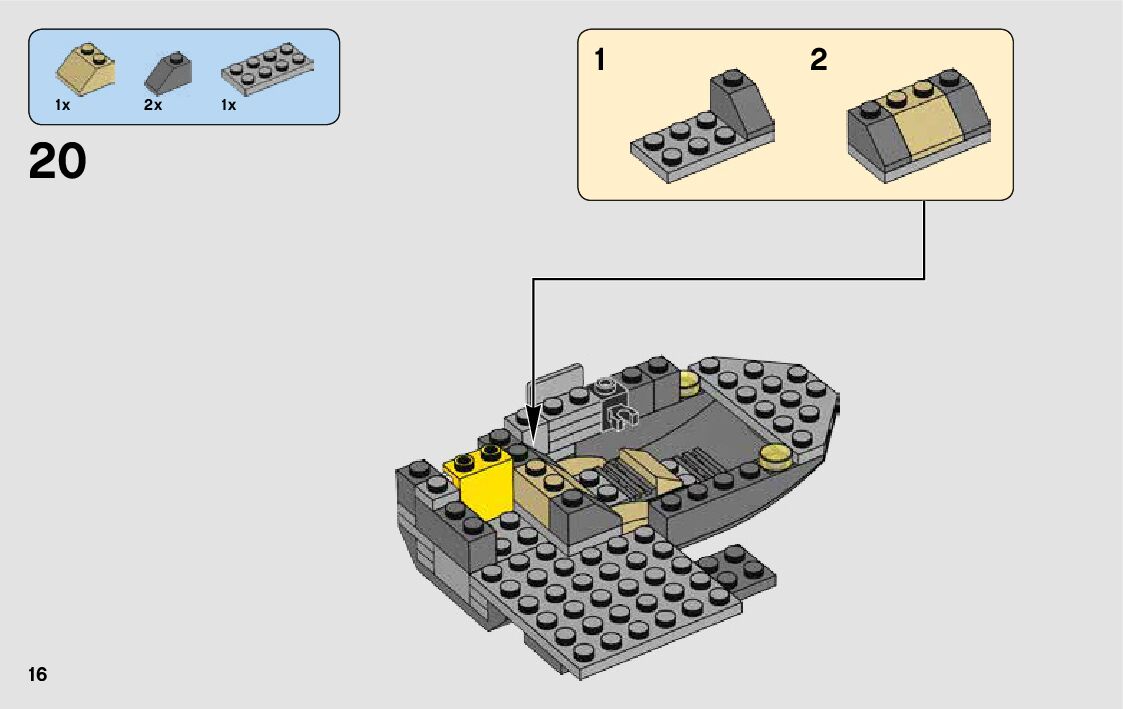 1x 2x 1x

20

1

2

16