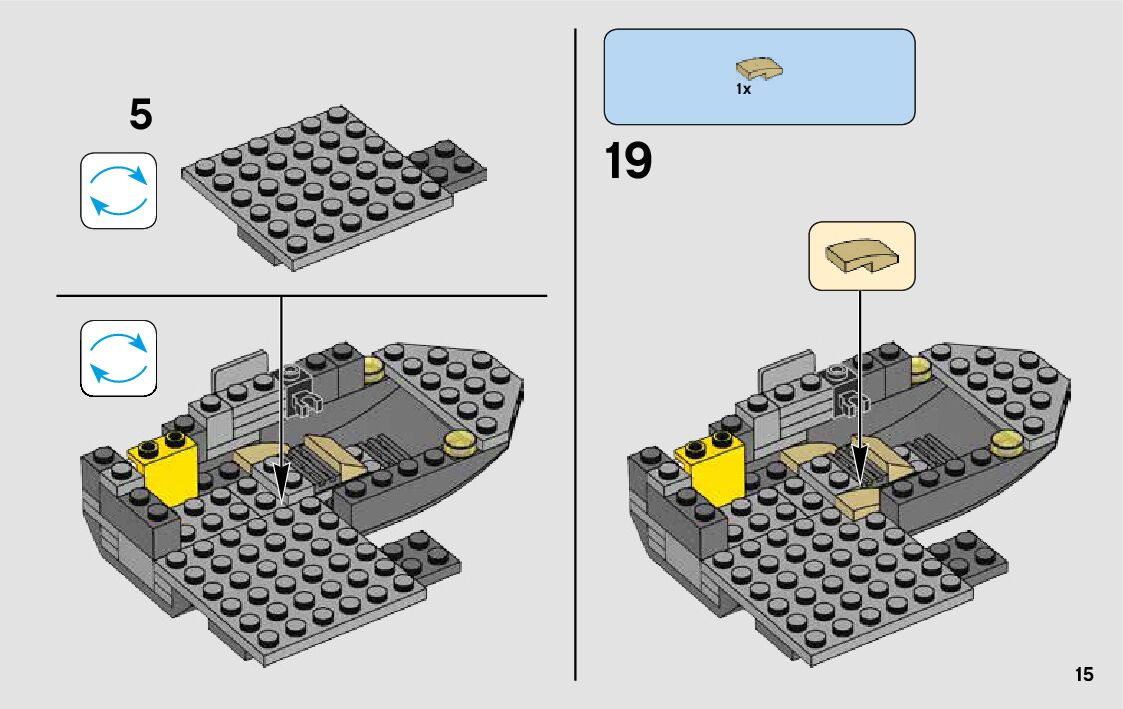 5

1x

19

15