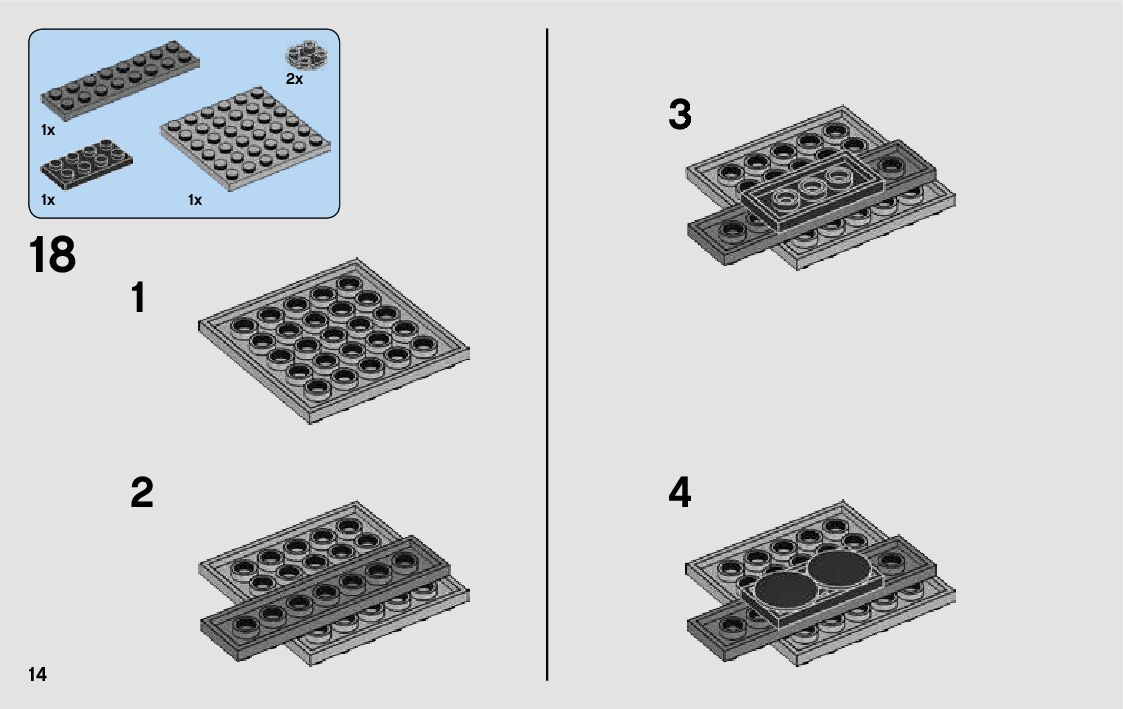 2x

1x

1x

1x

18

1

2

3

4

14