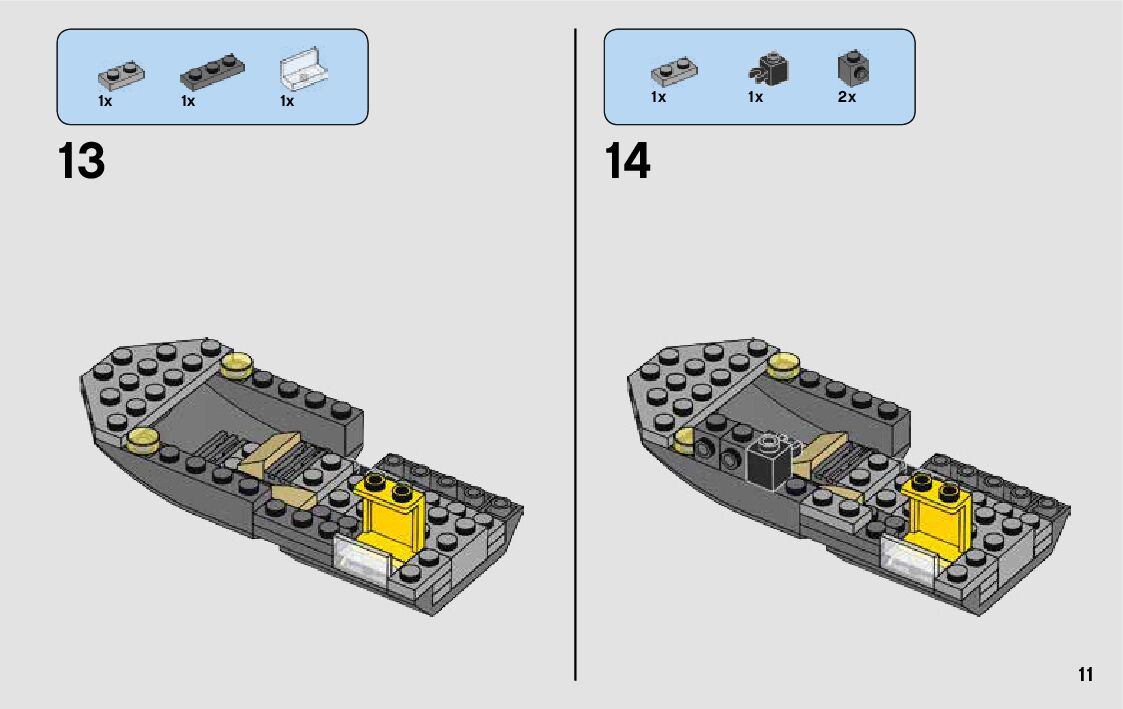 1x 1x 1x

13

1x 1x 2x

14

11