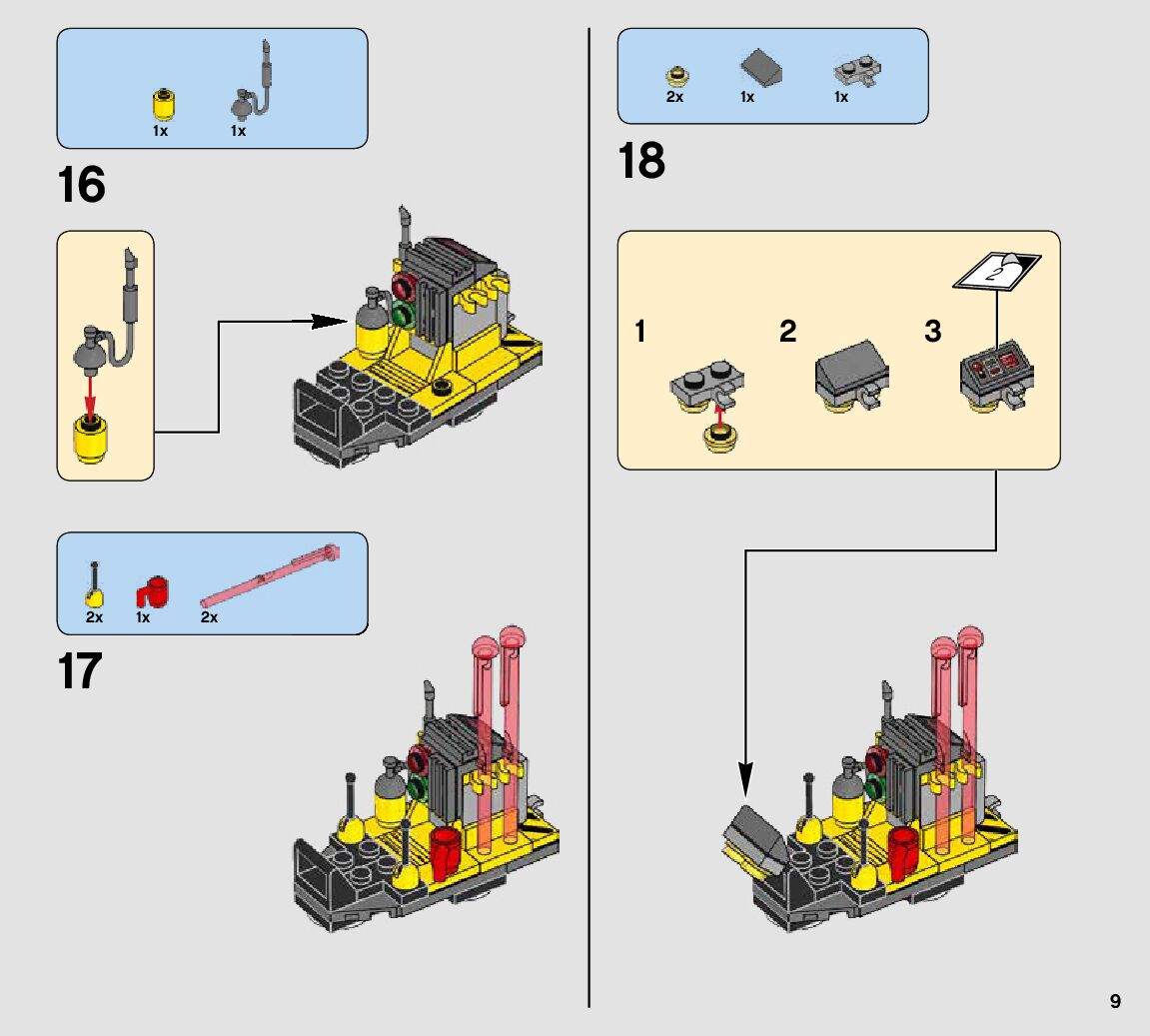 1x 1x

16

2x 1x 2x

17

2x 1x 1x

18

1 2 3

2

9