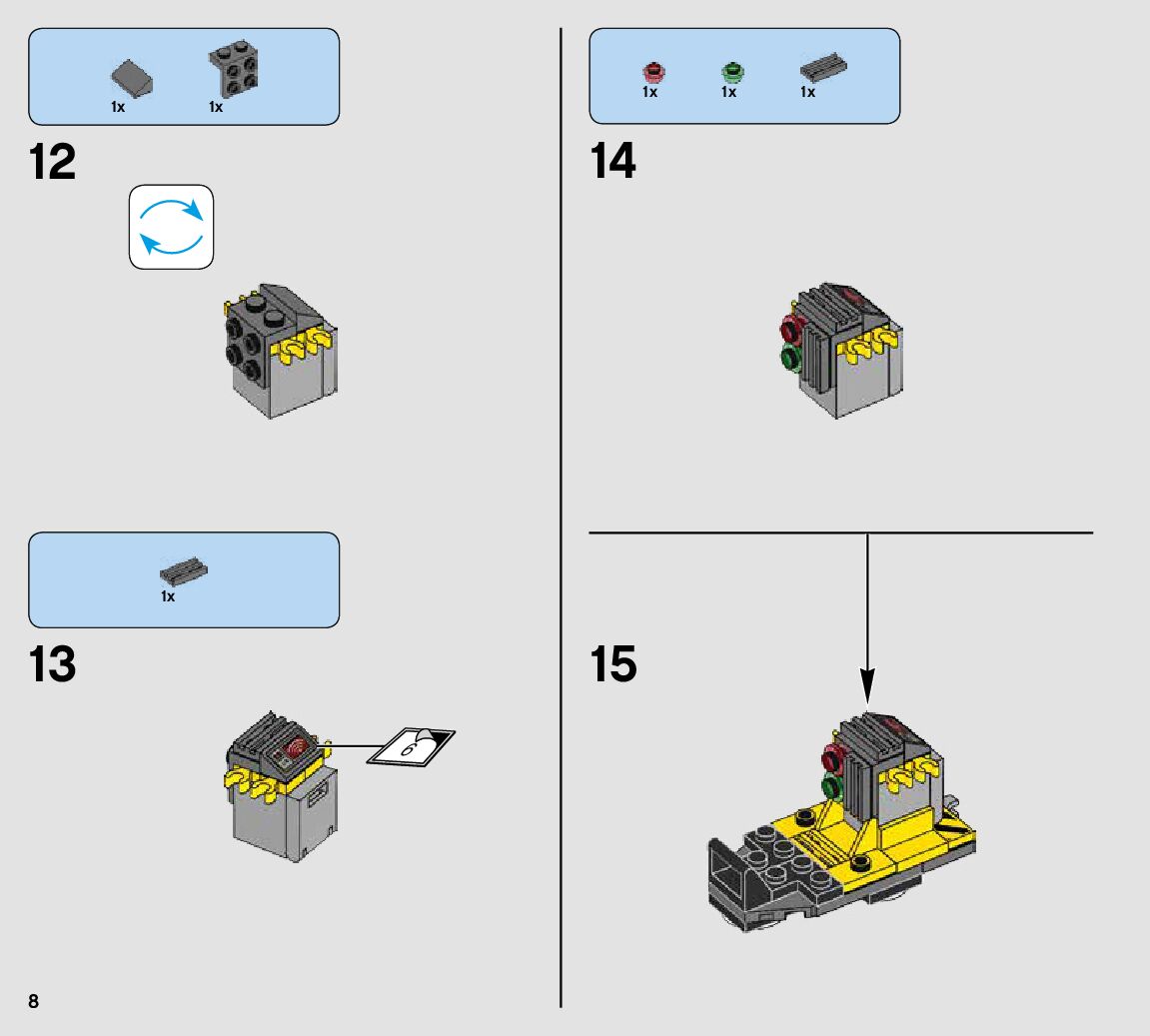 1x 1x

12

1x

13

6

1x 1x 1x

14

15

8