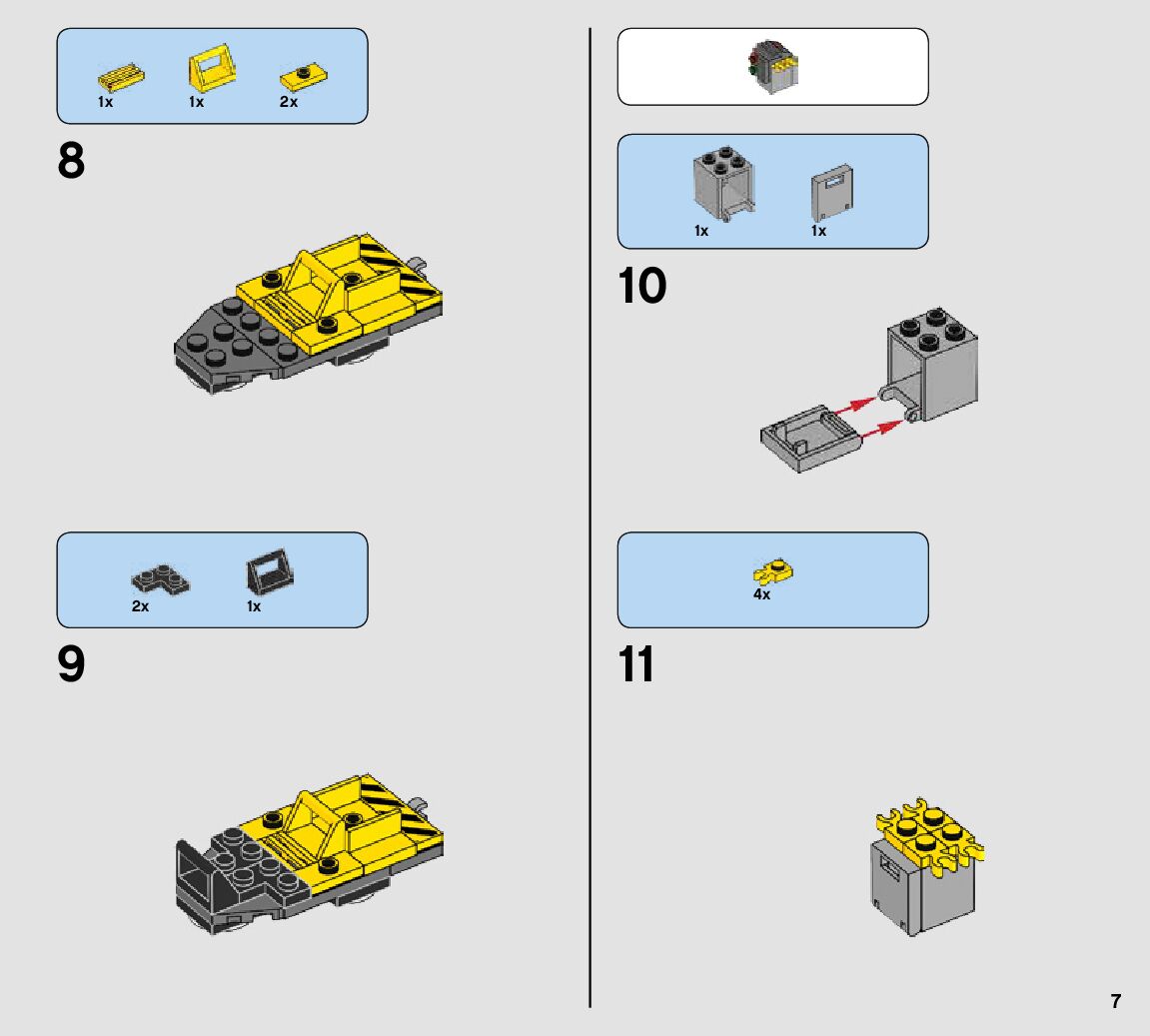 1x 1x 2x

8

2x 1x

9

1x 1x

10

4x

11

7