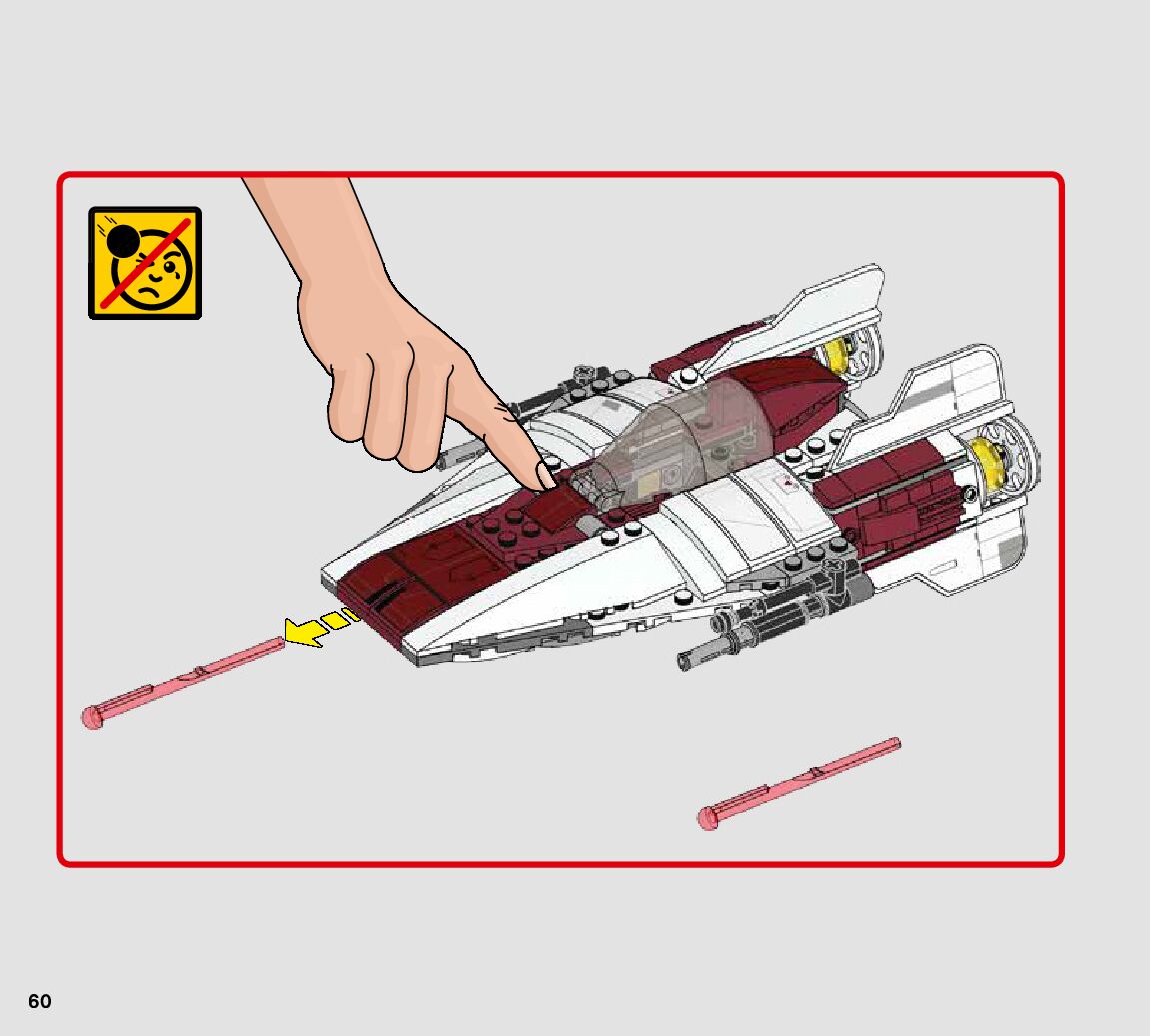 60