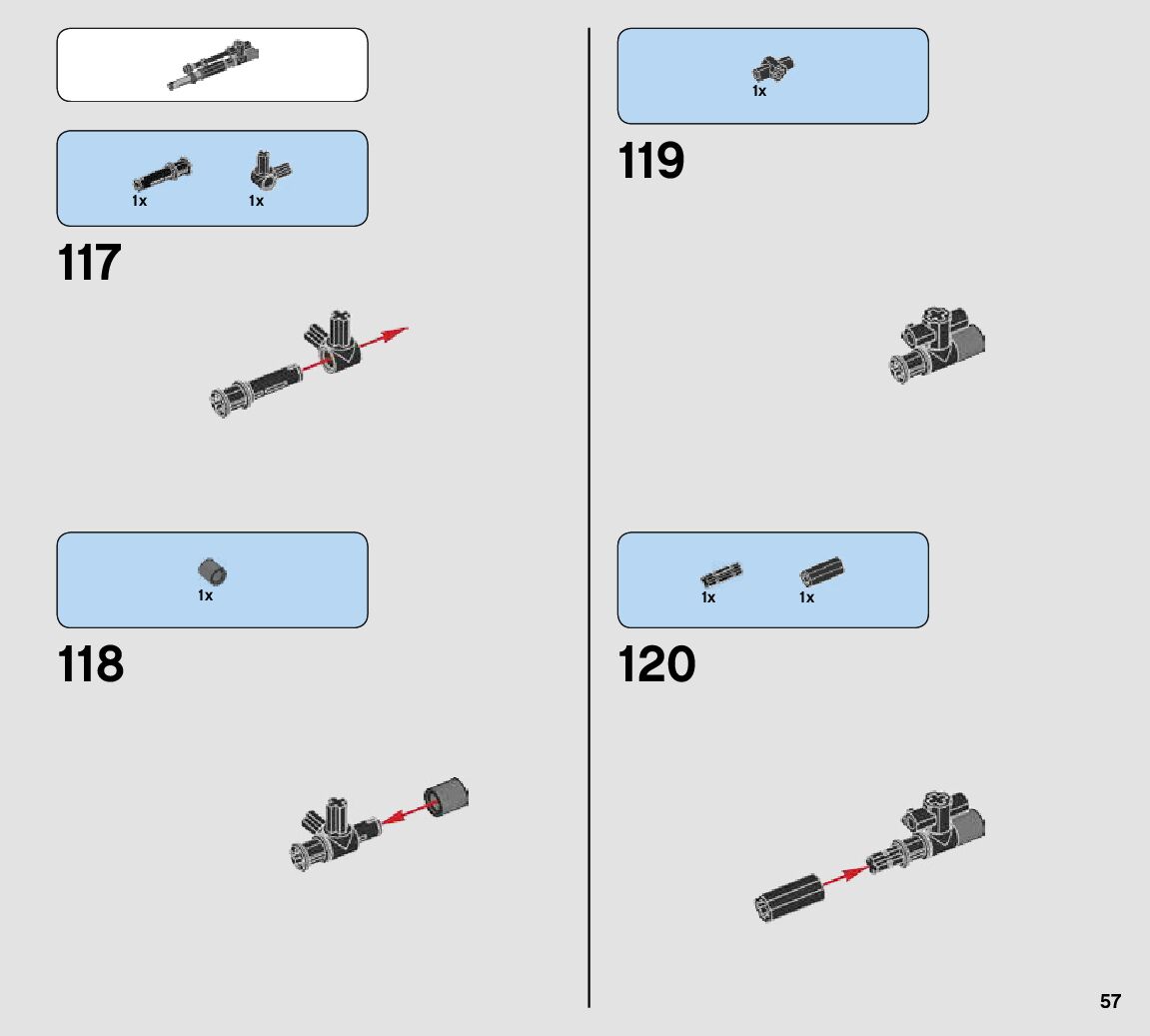 1x 1x

117

1x

118

1x

119

1x 1x

120

57