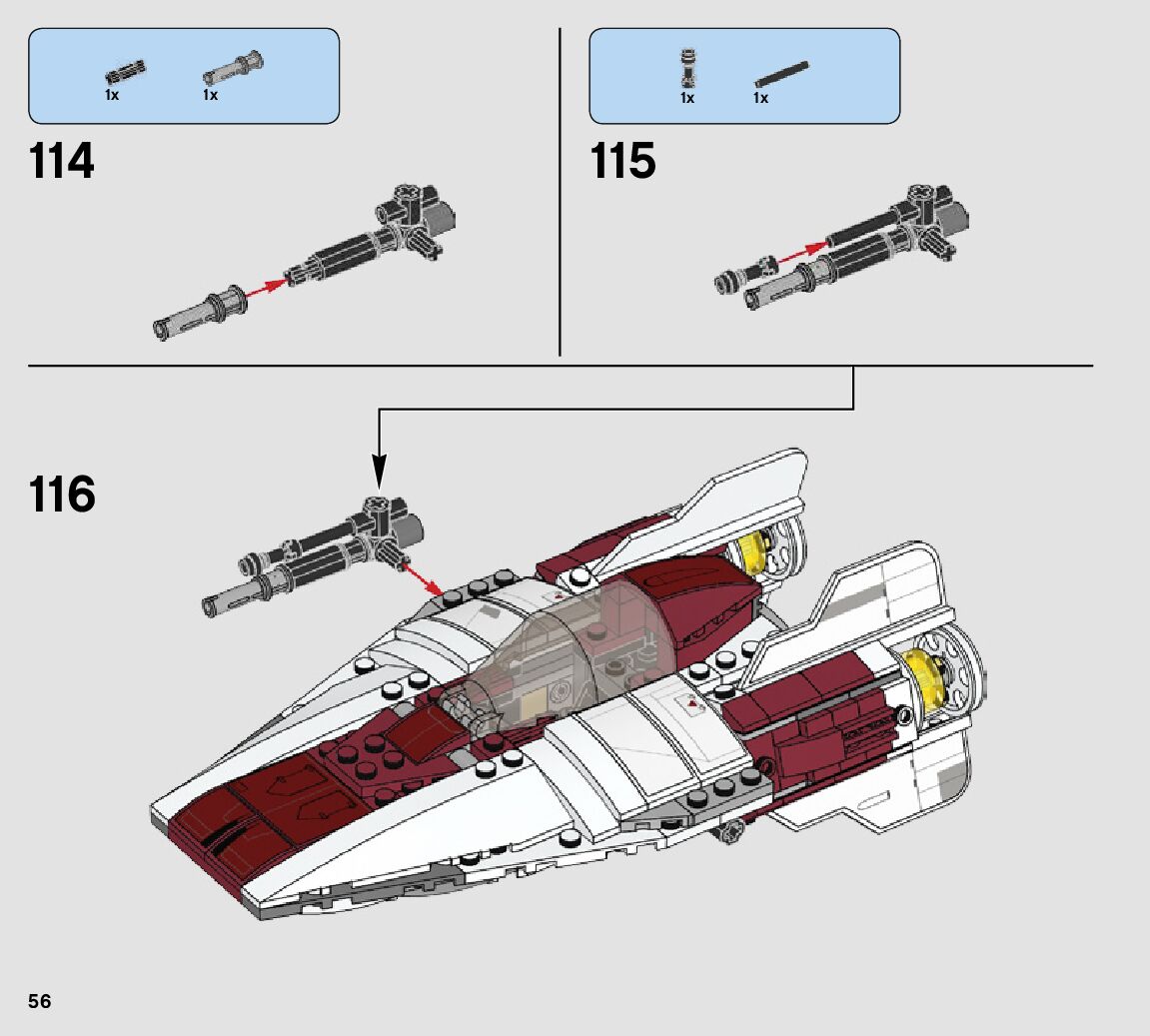 1x 1x

114

1x 1x

115

116

56