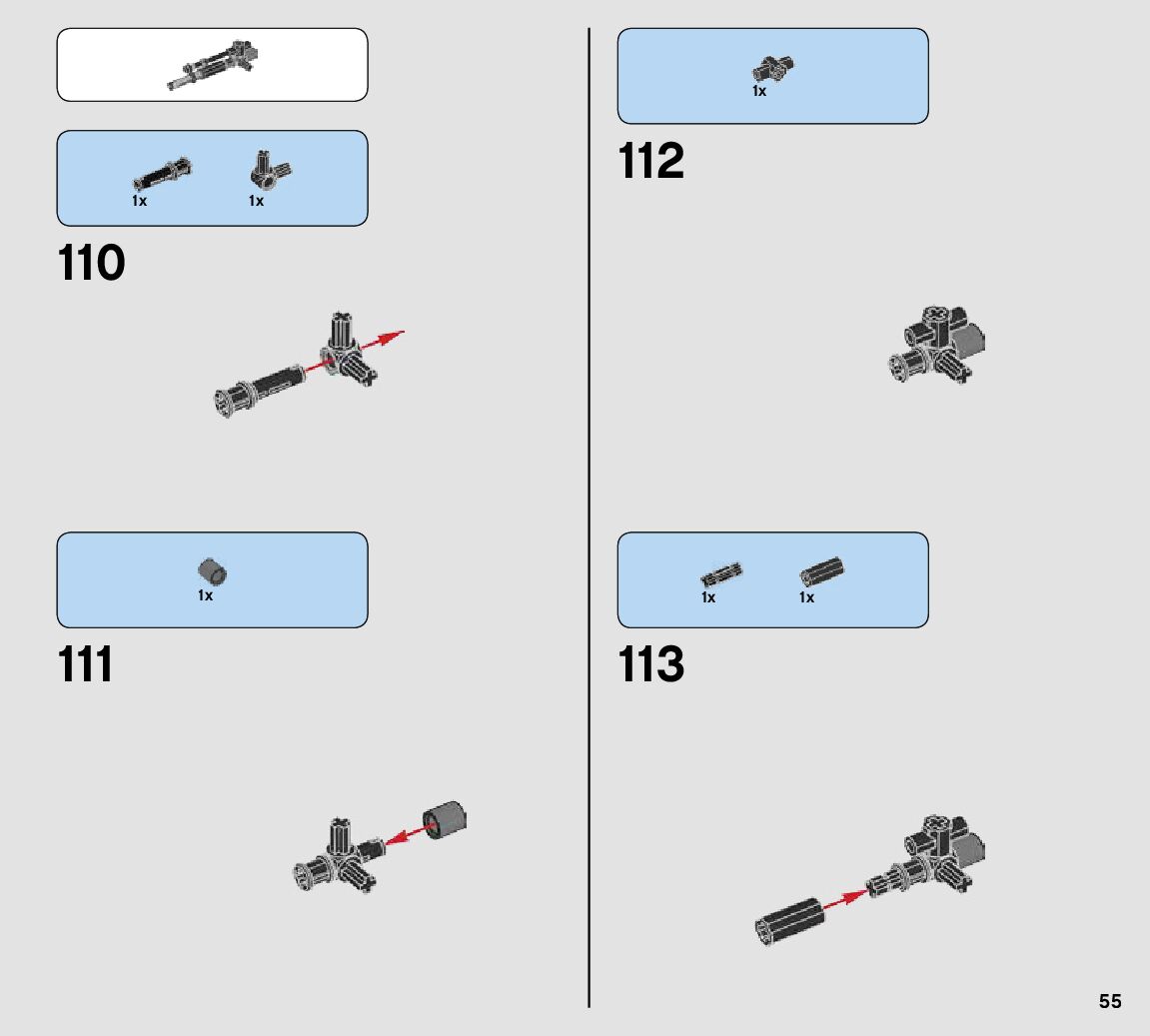 1x 1x

110

1x

111

1x

112

1x 1x

113

55