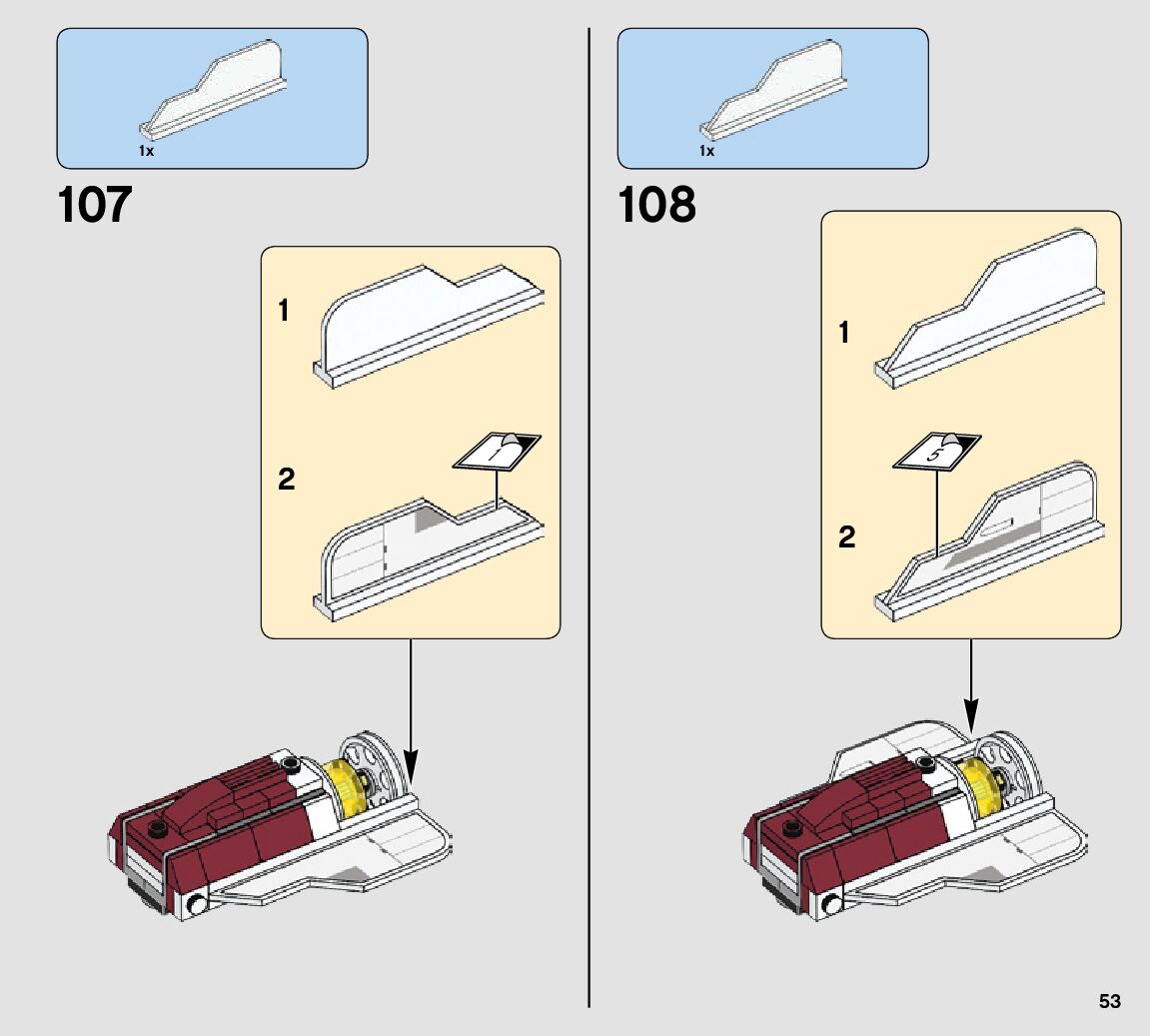 1x

107

1

2

1

1x

108

1

2

5

53