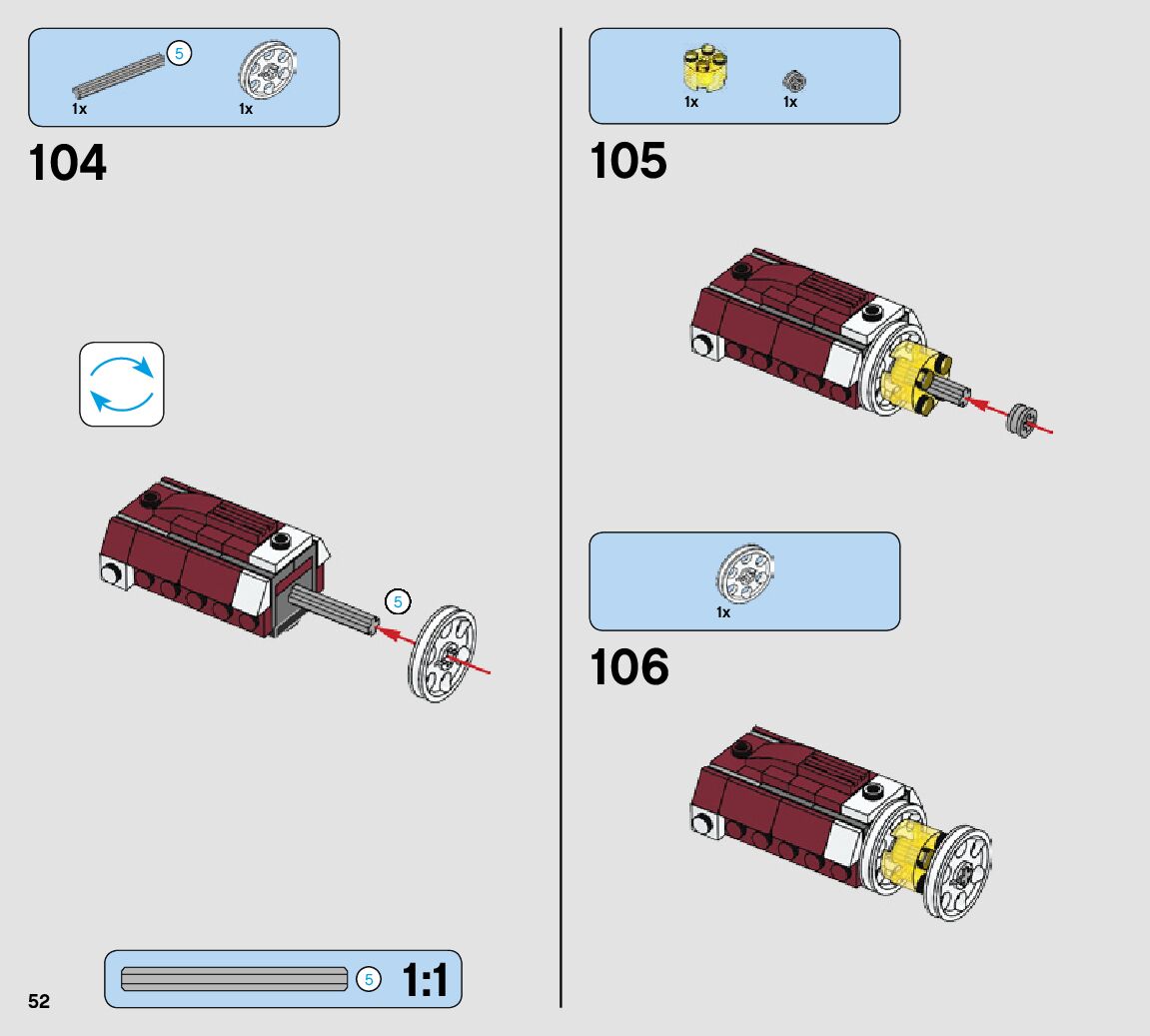 5
1x
1x

104

5

5
1:1

52

1x
1x

105

1x

106