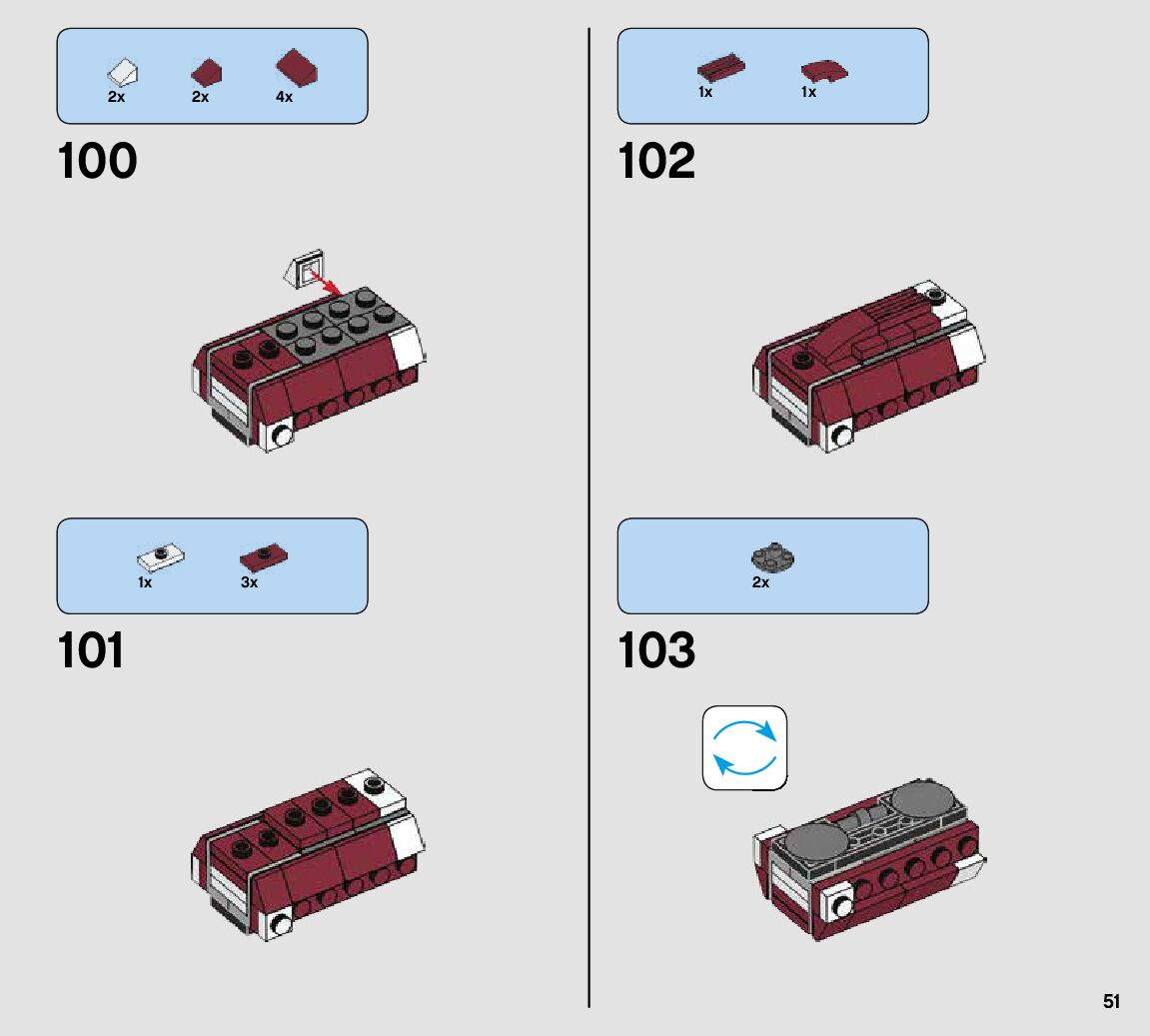 2x 2x 4x

100

1x 3x

101

1x 1x

102

2x

103

51