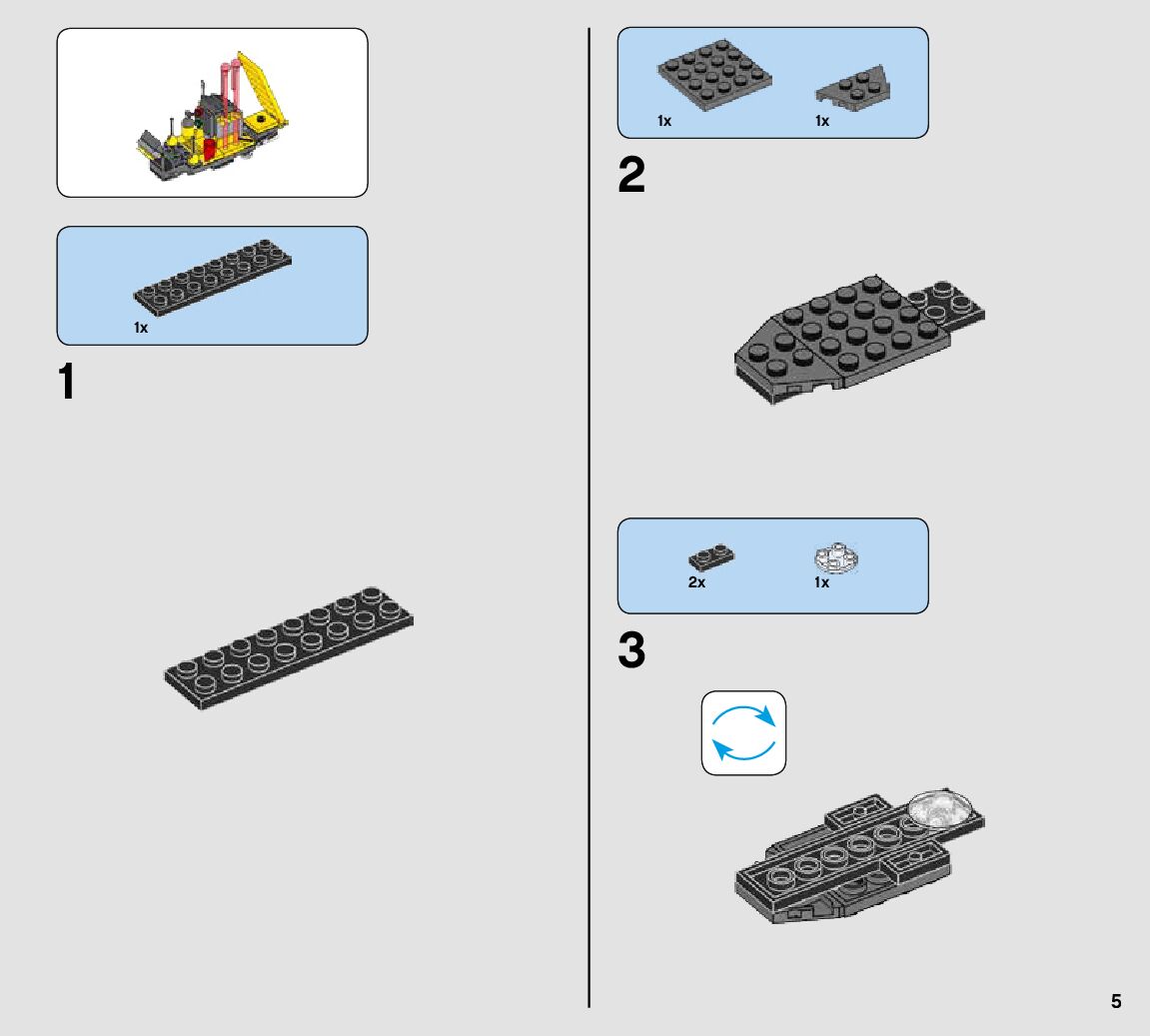 1x

1

1x

1x

2

2x

1x

3

5