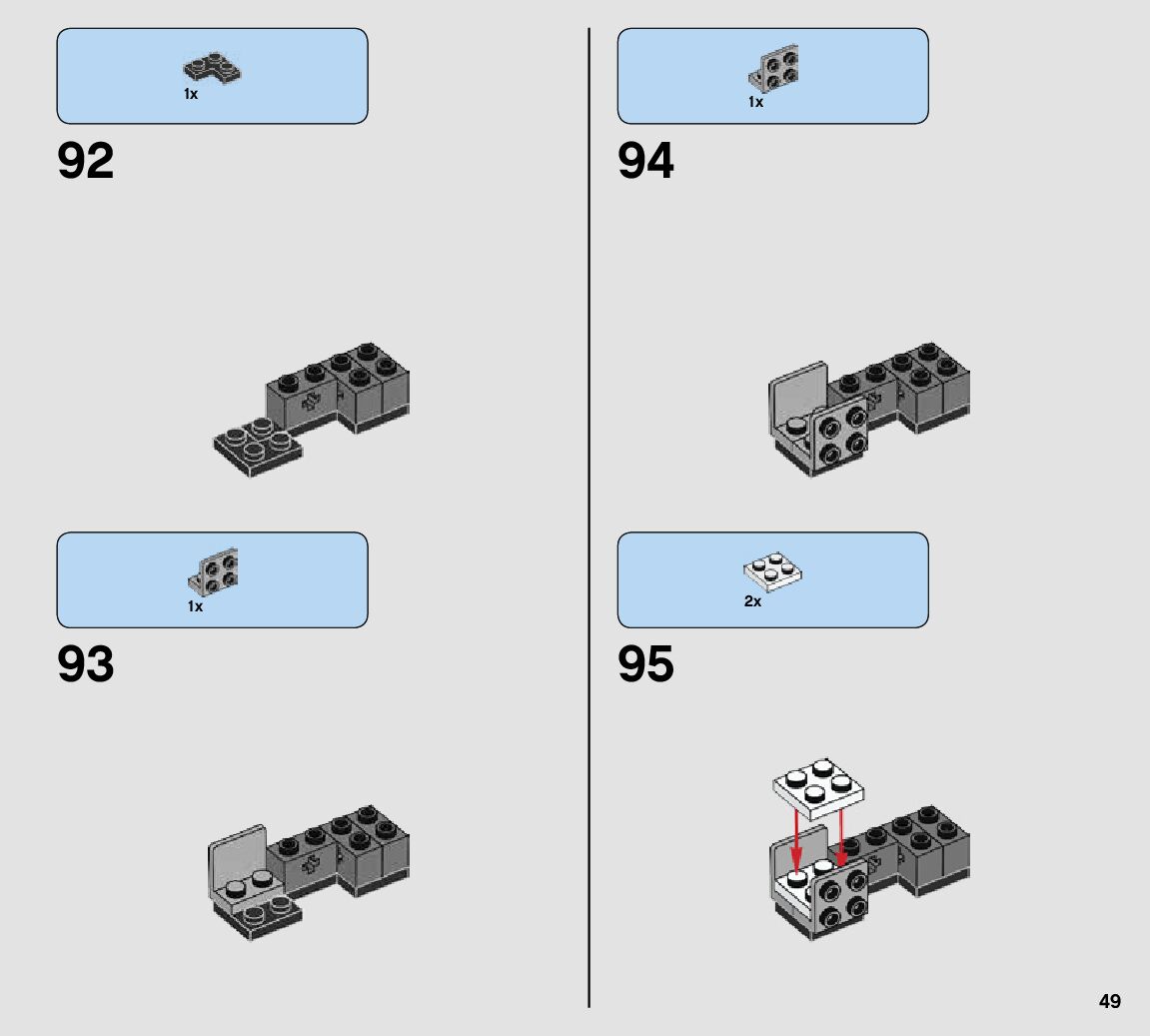 1x

92

1x

93

1x

94

2x

95

49