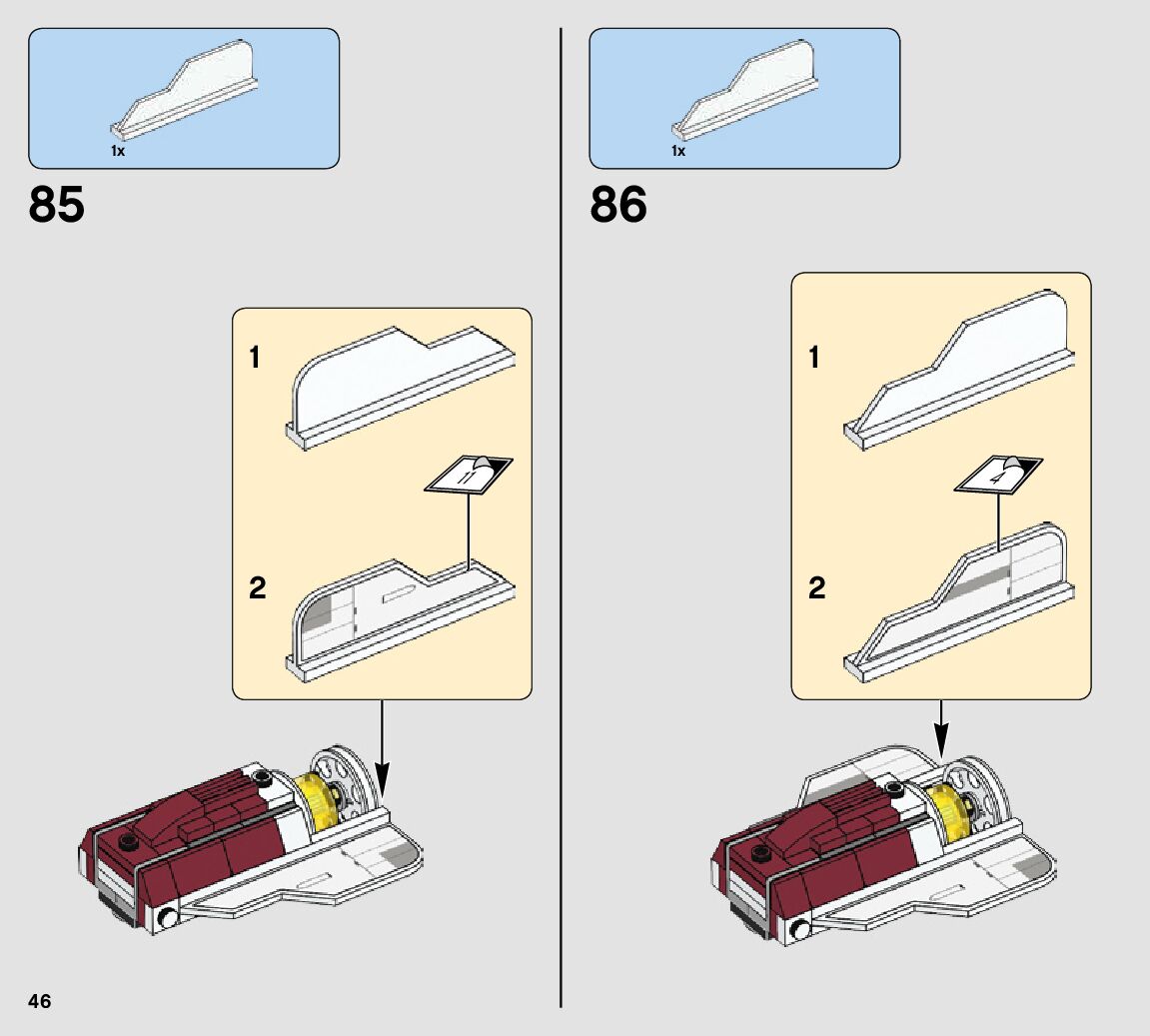 1x

85

1

11

2

1x

86

1

4

2

46