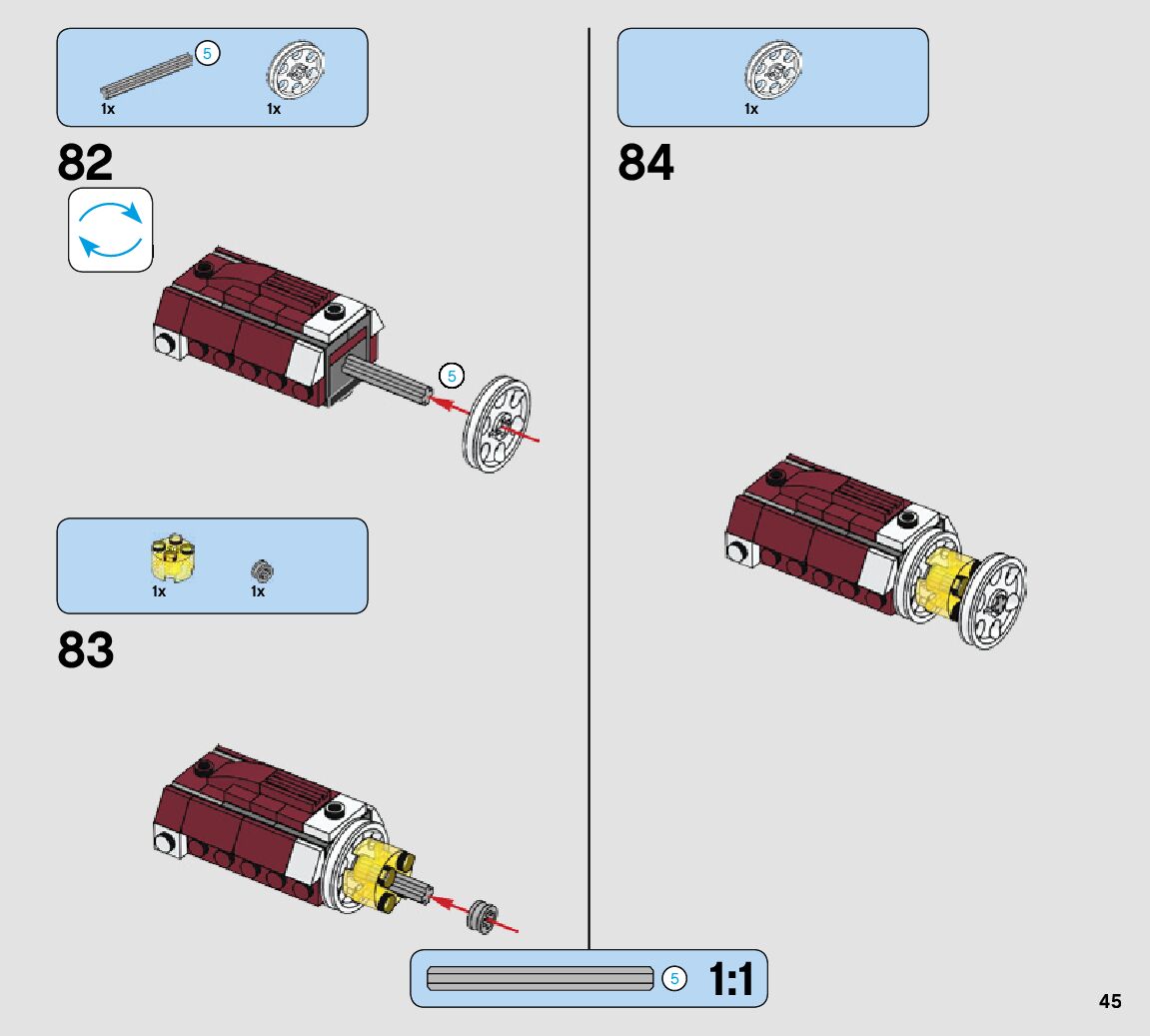 5
1x
1x

82

5

1x
1x

83

1x

84

5 1:1

45