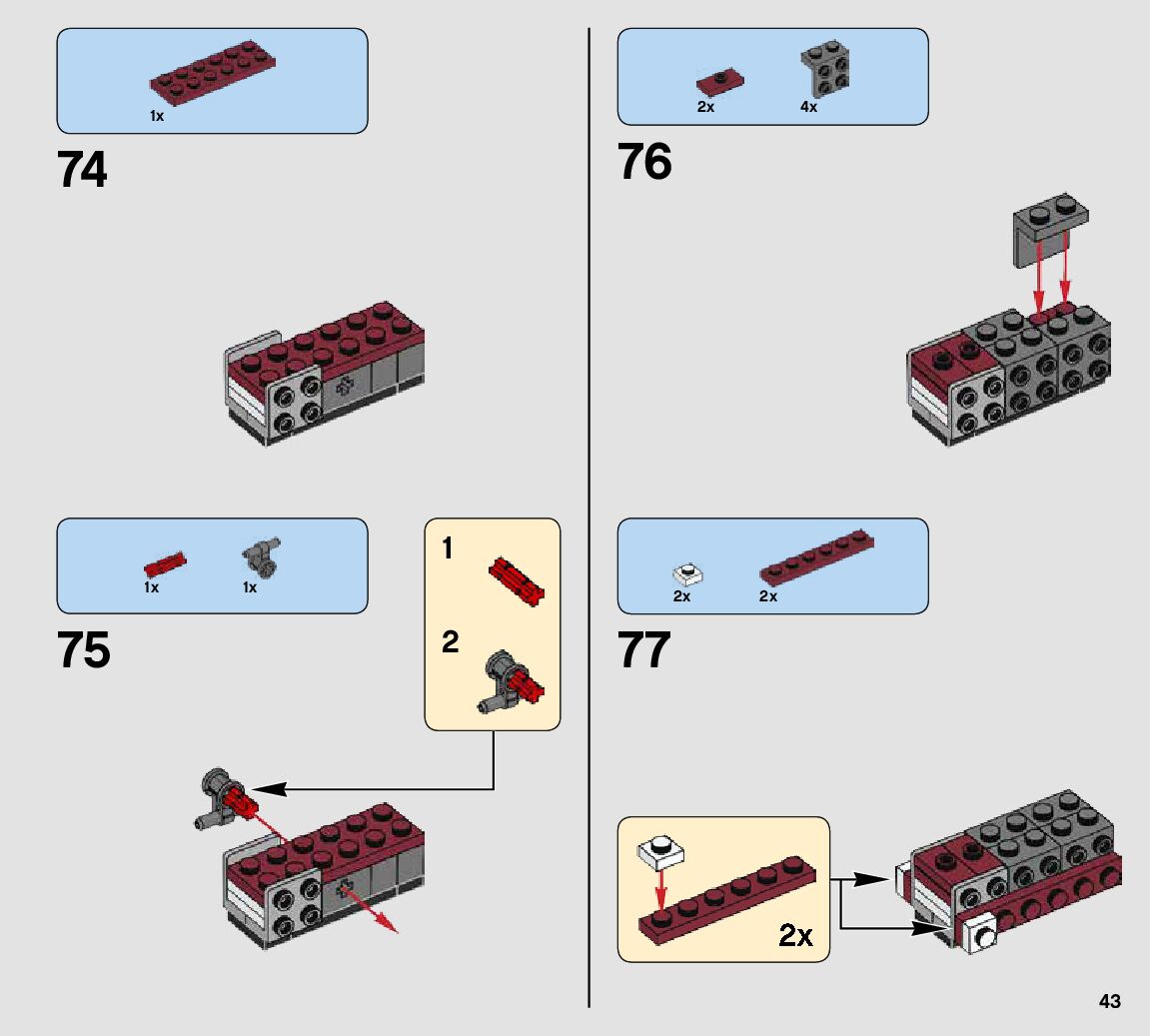 1x

74

1x 1x

75

1

2

2x 4x

76

2x 2x

77

2x

43