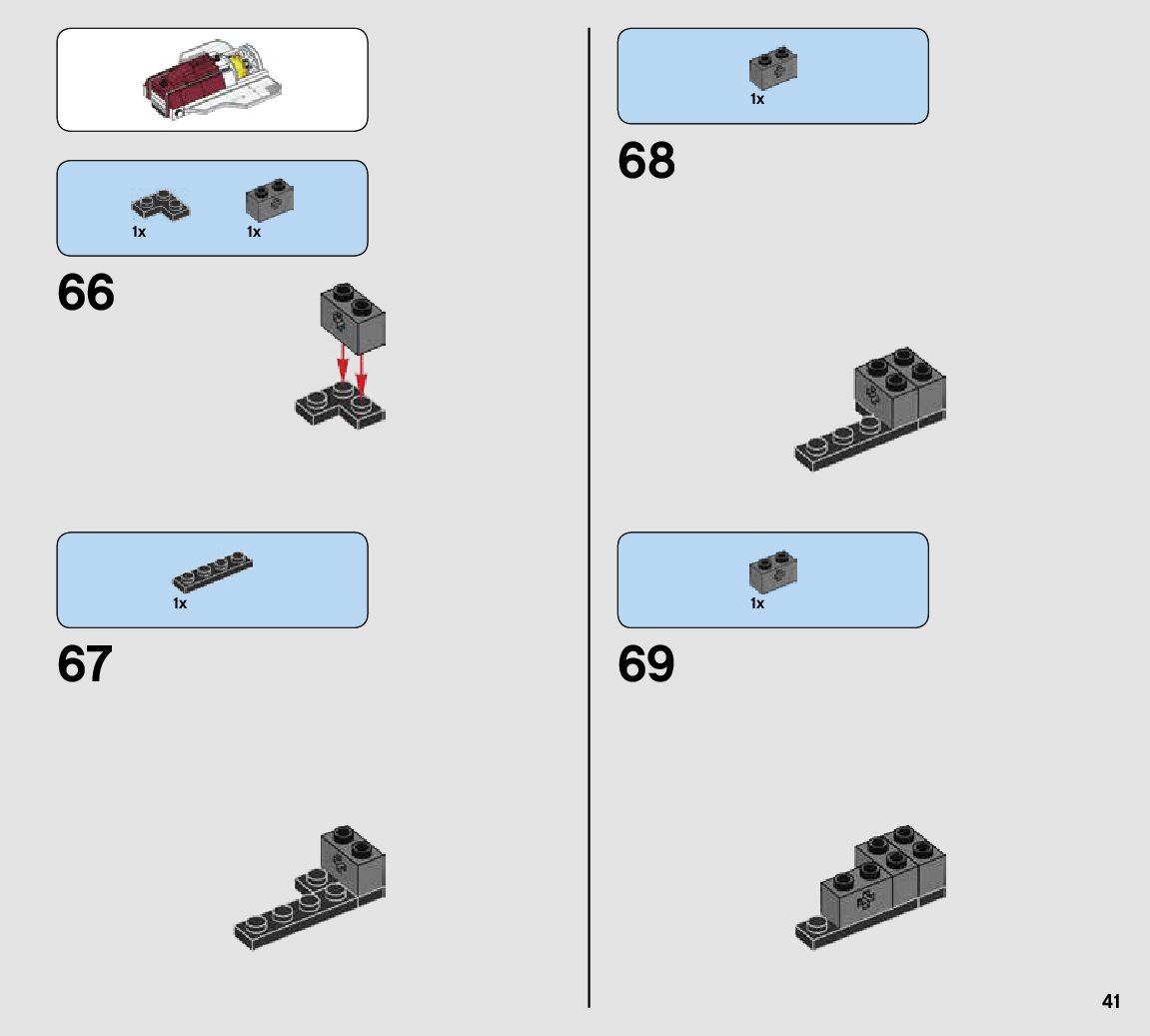 1x

1x

66

1x

67

1x

68

1x

69

41