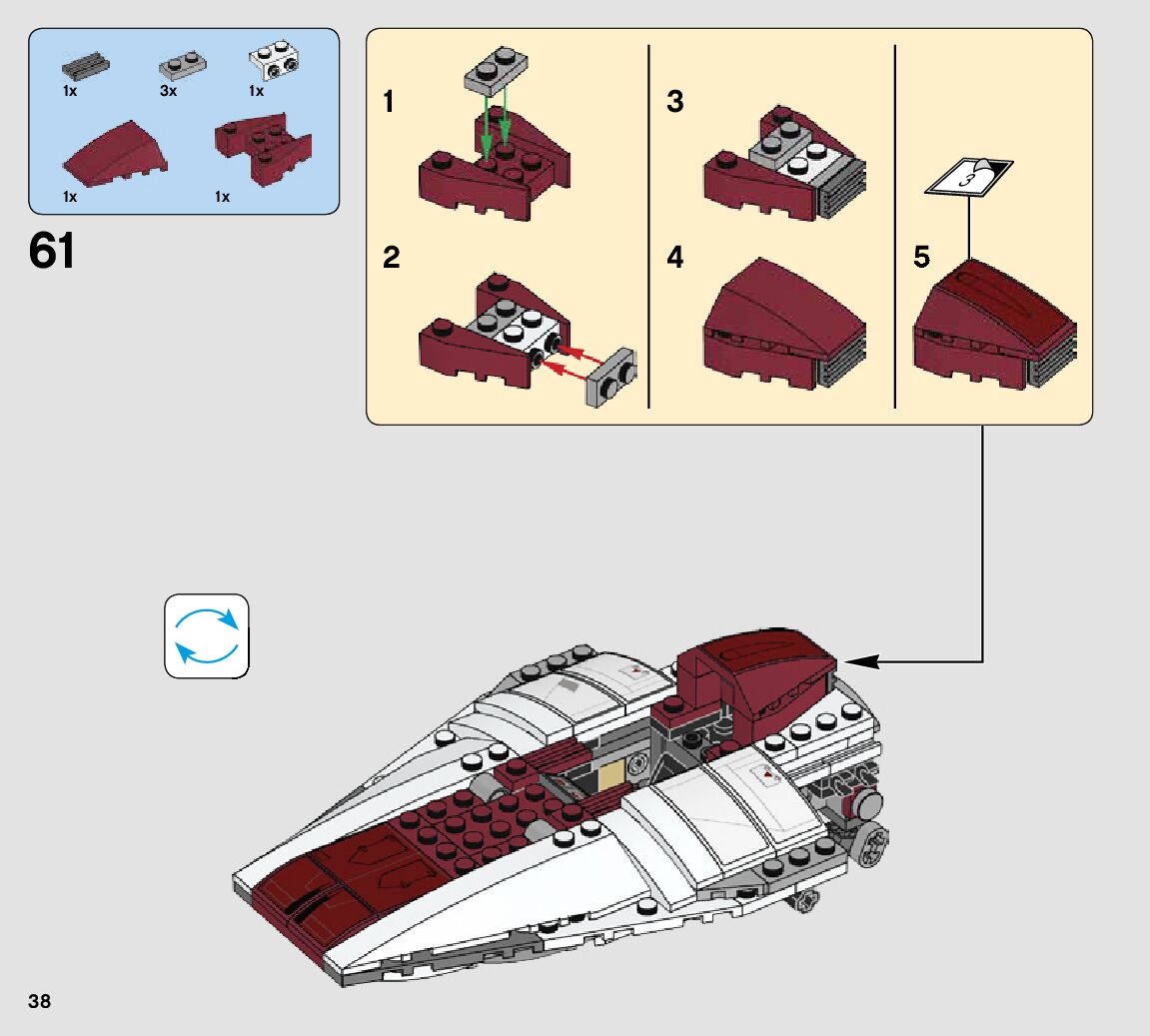 1x 3x 1x

1x 1x

61

1

2

3

4

5

3

38