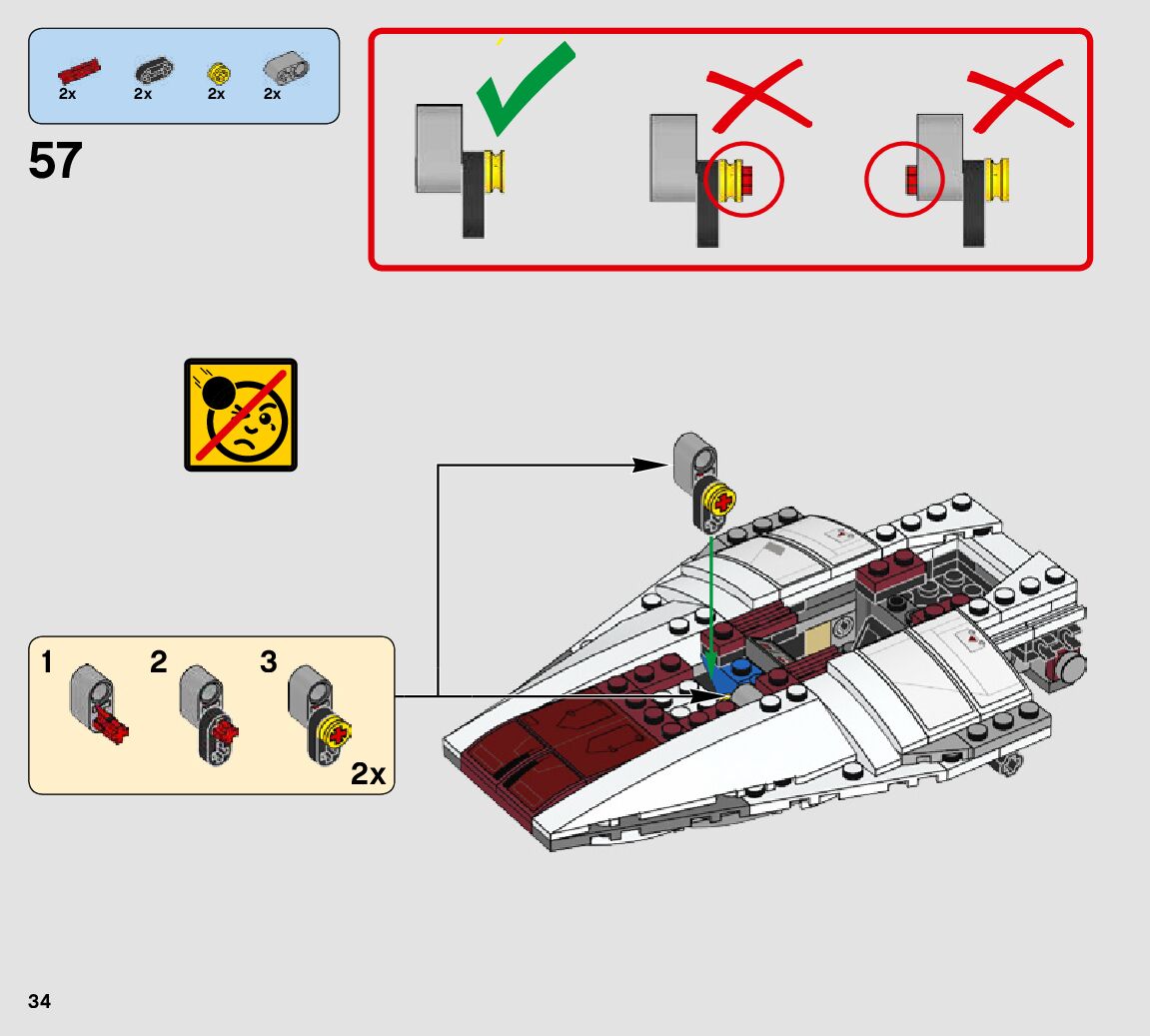 2x 2x 2x 2x

57

1 2 3

2x

34