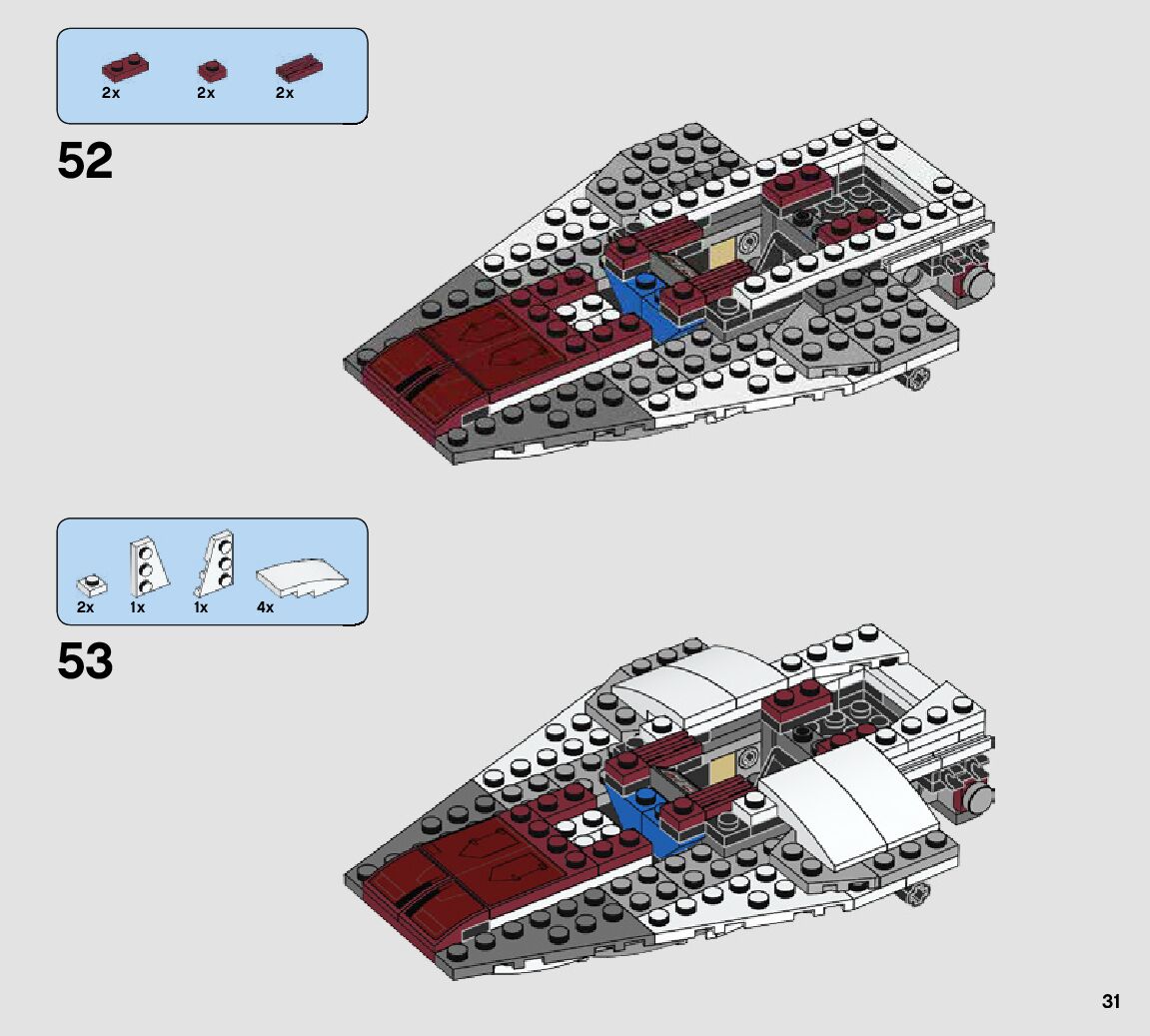 2x 2x 2x

52

2x 1x 1x 4x

53

31