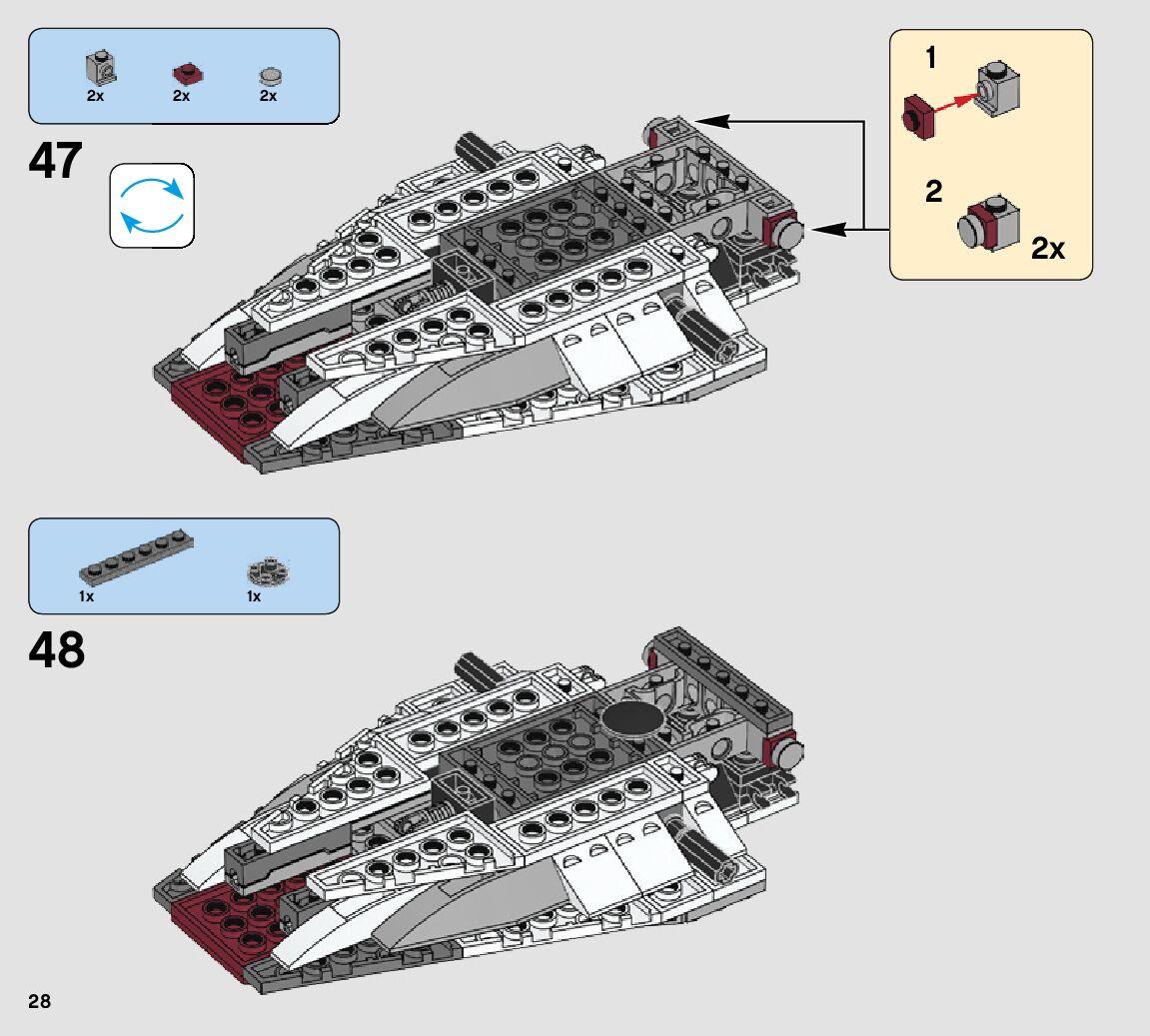 2x 2x 2x

47

1

2

2x

1x 1x

48

28