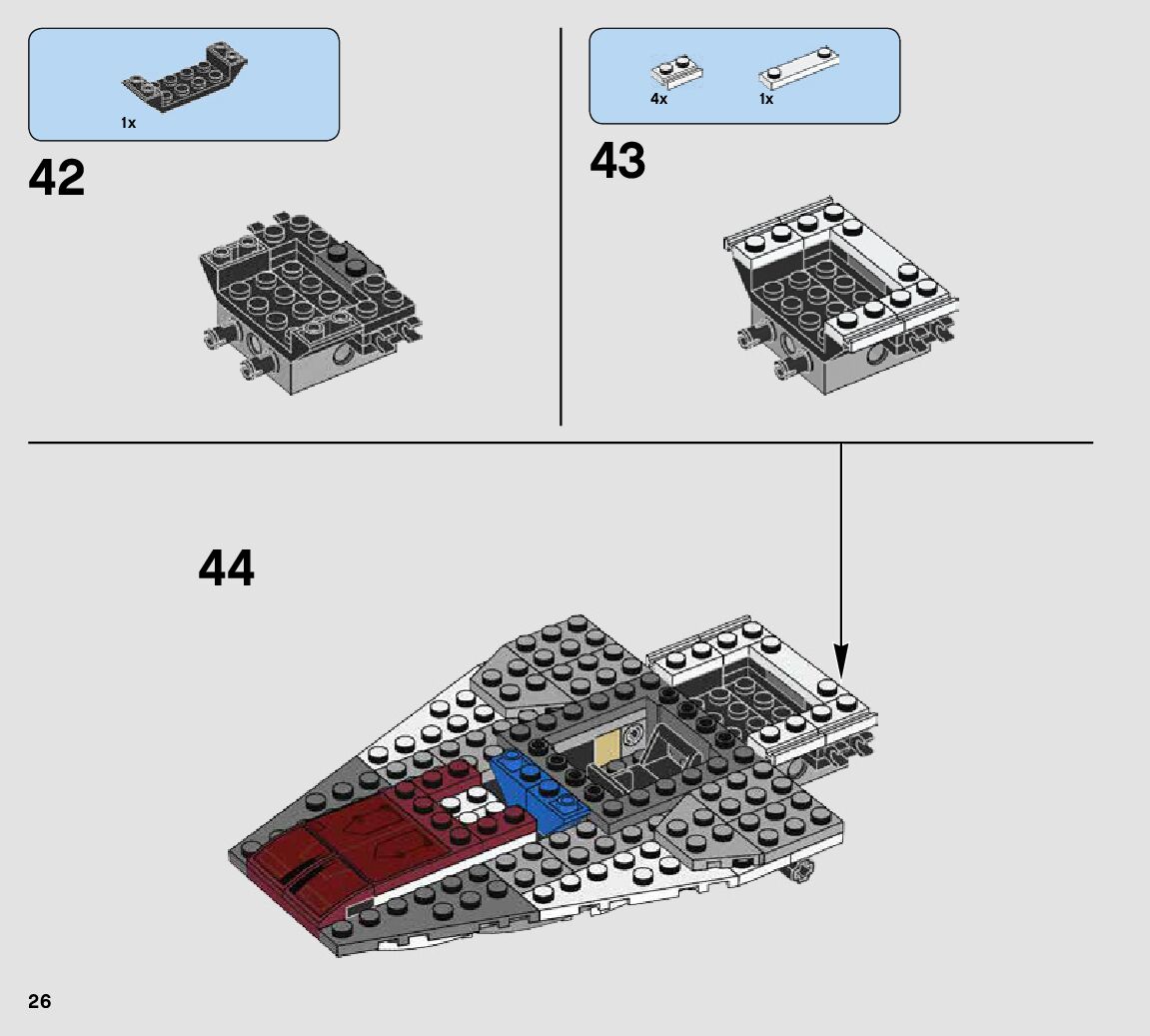 1x

42

4x

1x

43

44

26