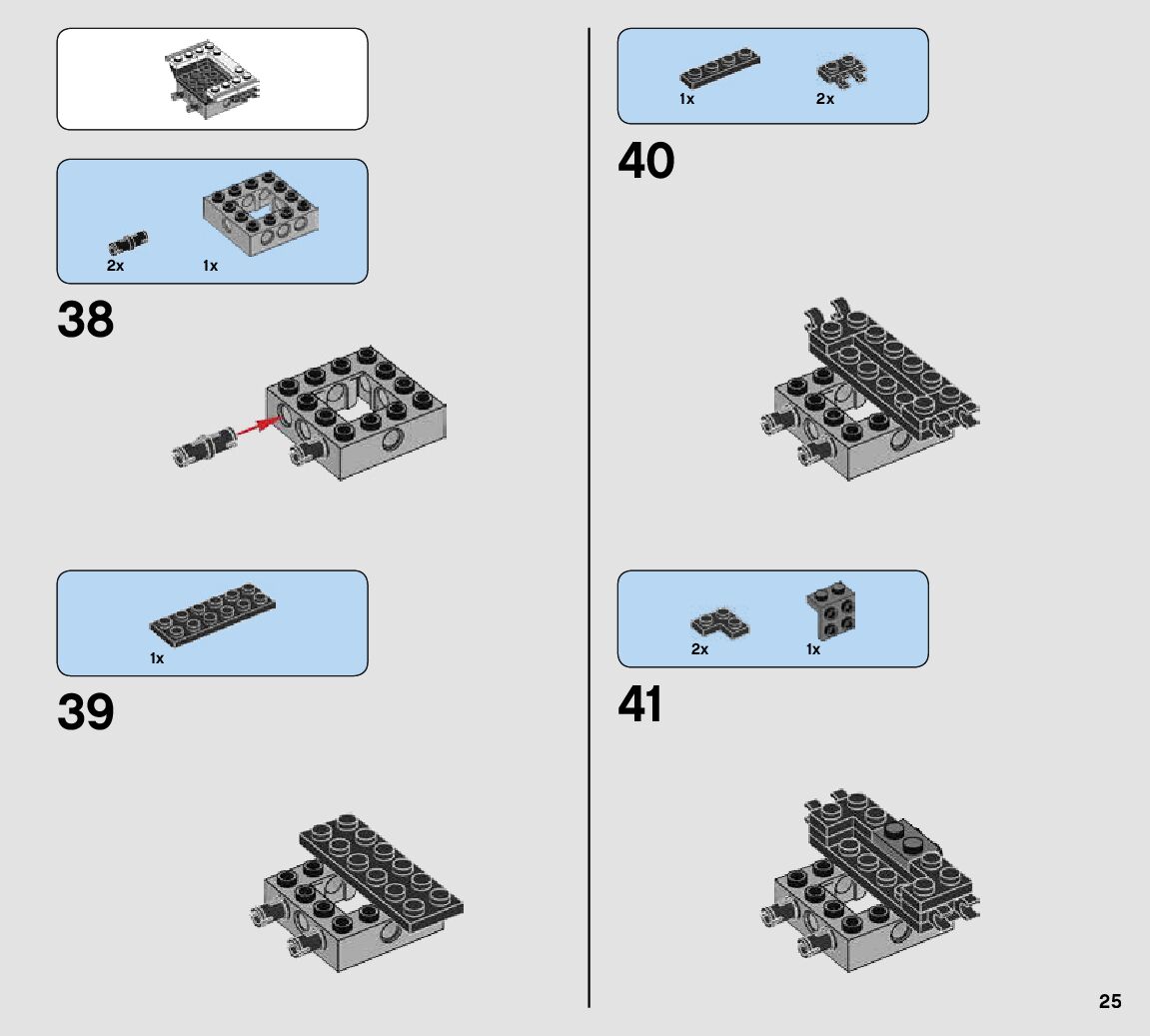 2x
1x

38

1x

39

1x
2x

40

2x
1x

41

25