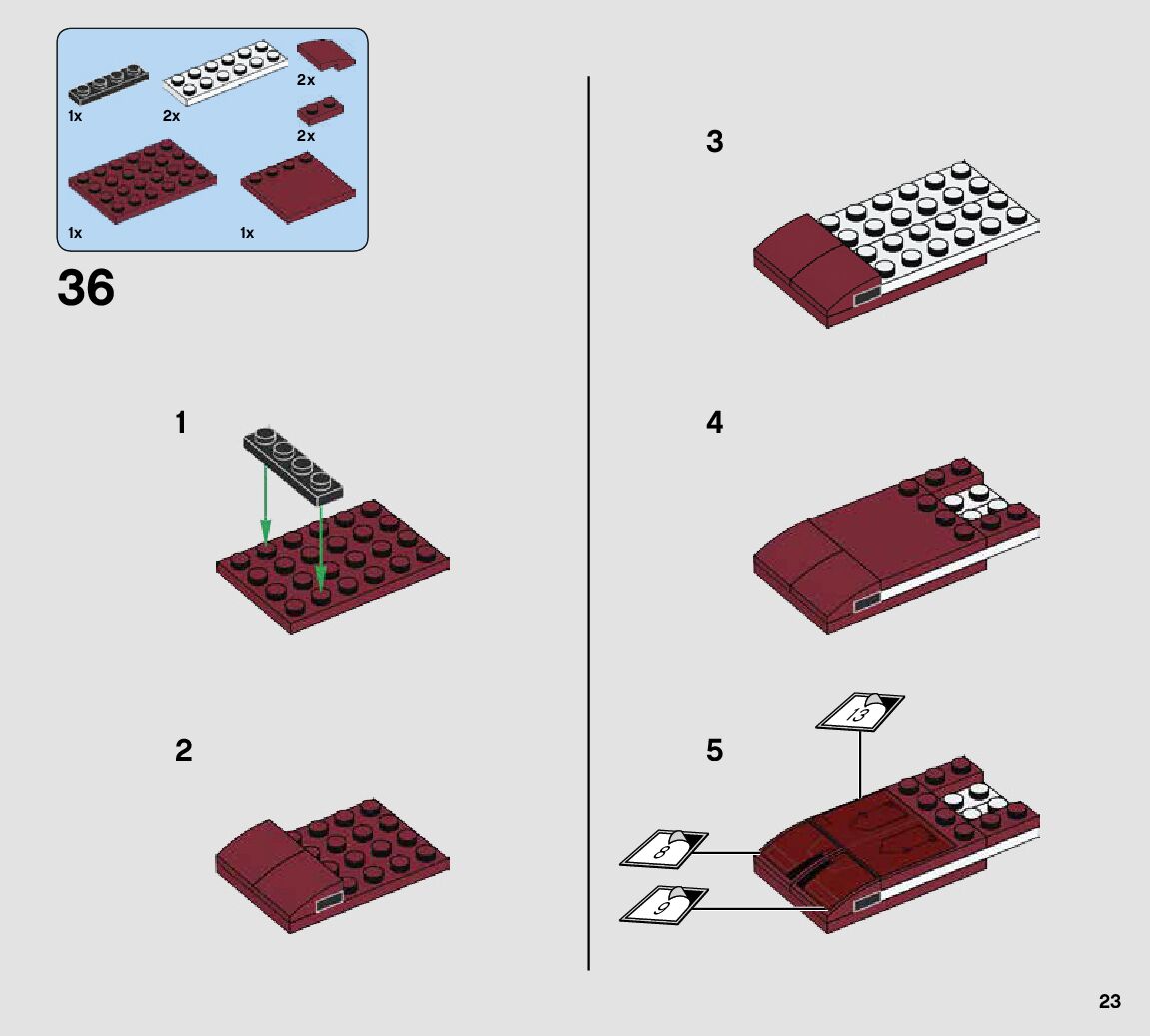 1x
2x
2x
2x
1x
1x

36

1

2

3

4

5

13
8
9

23