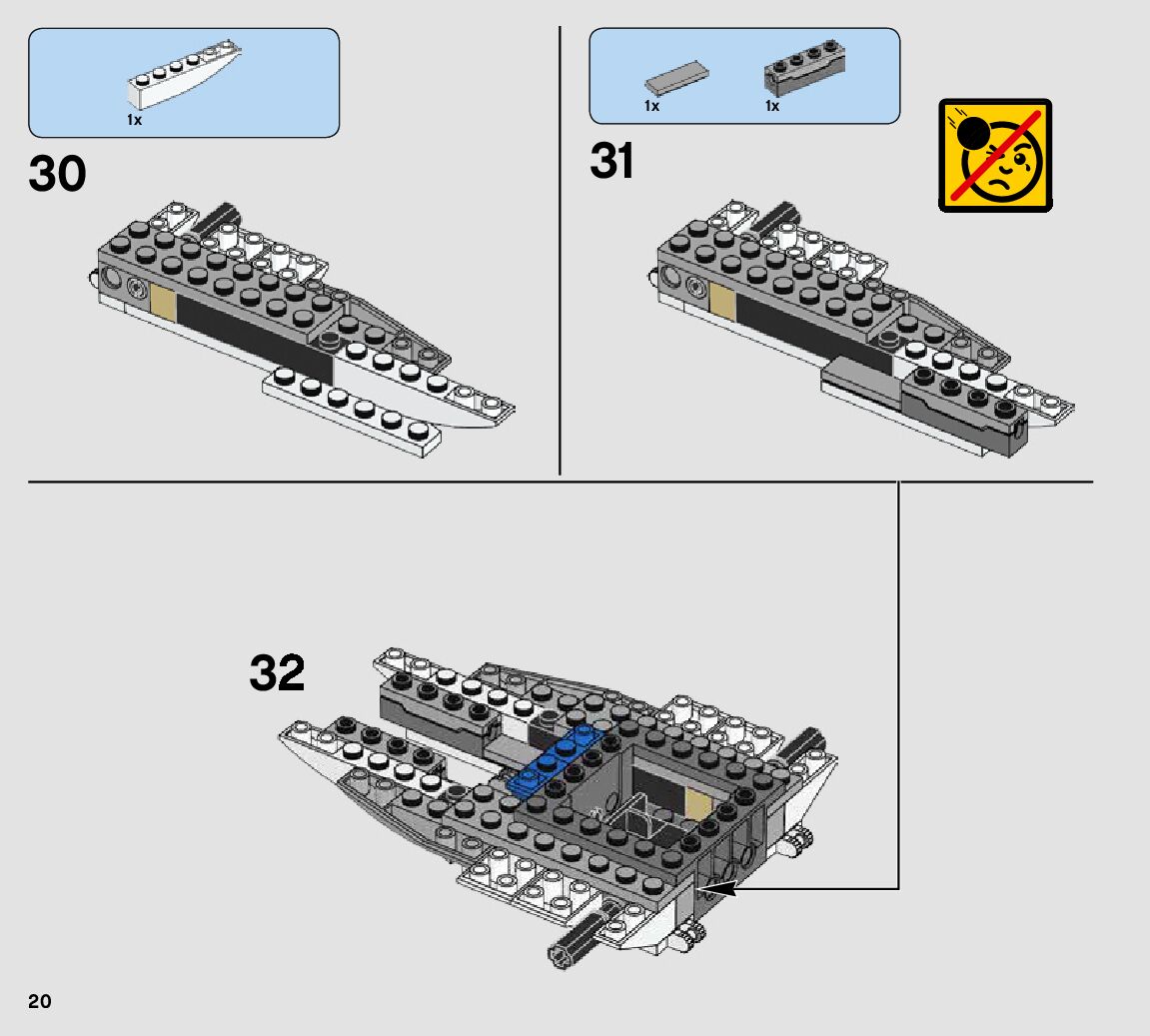 1x

30

1x

1x

31

32

20