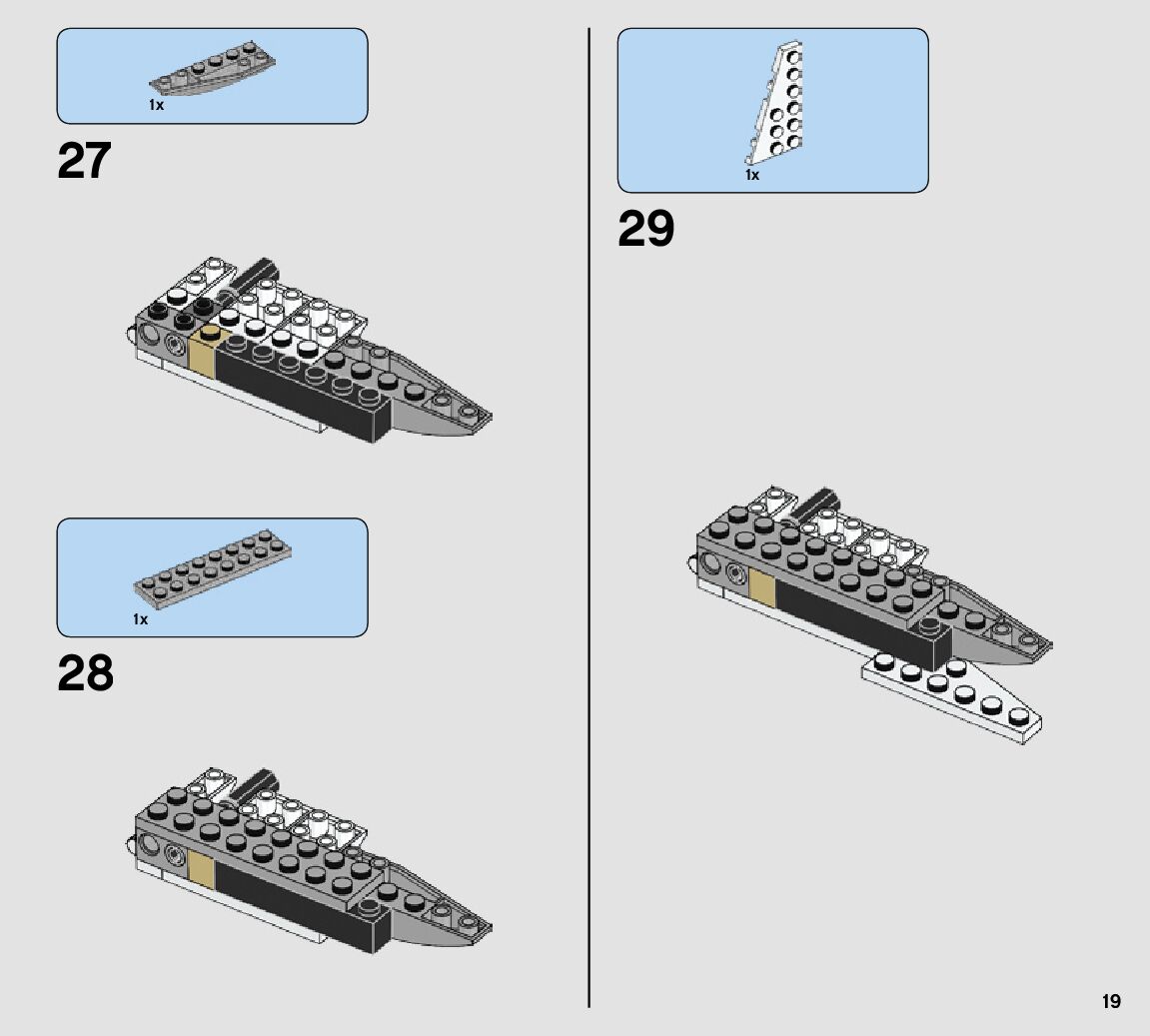 1x

27

1x

28

1x

29

19