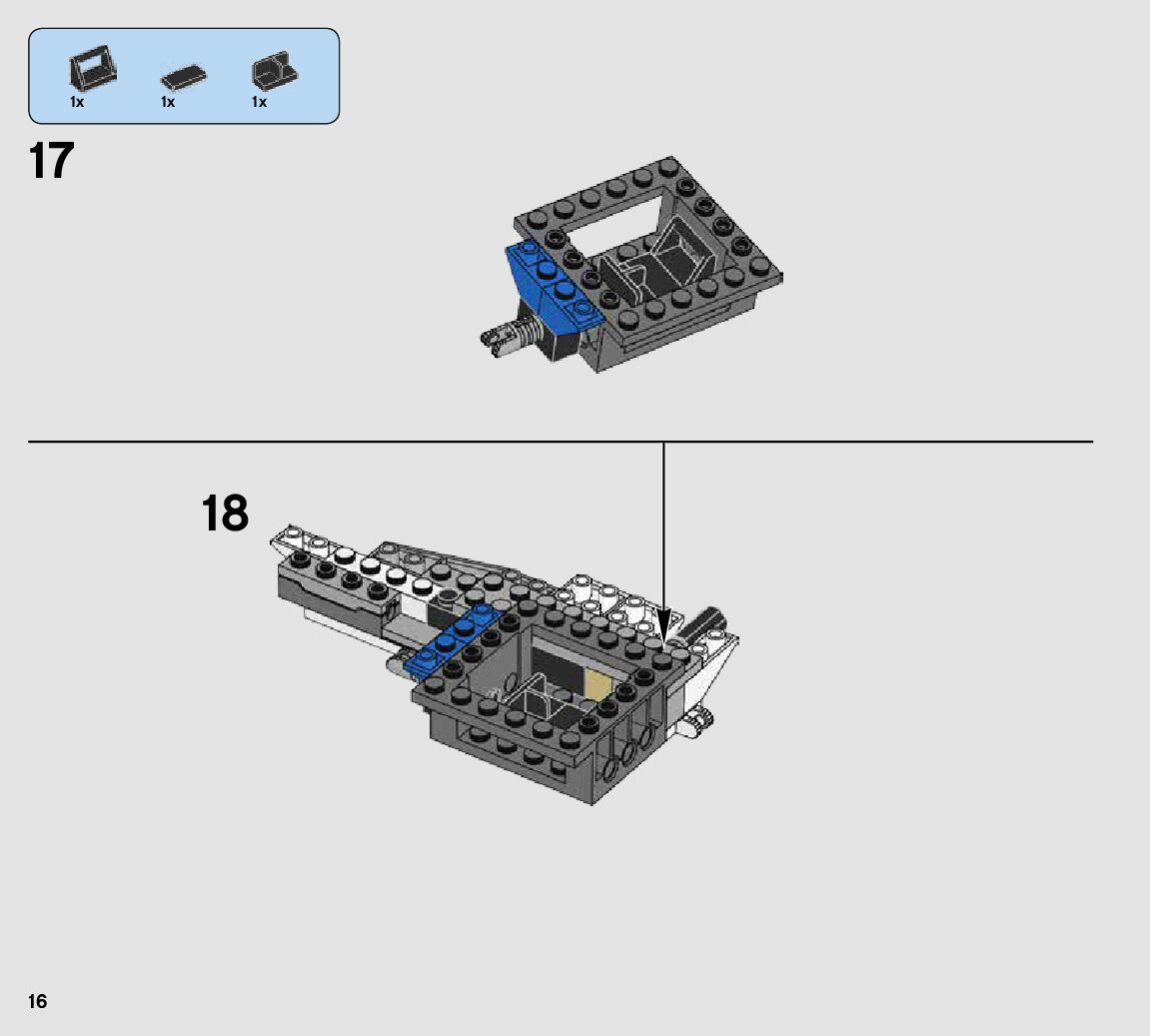 1x 1x 1x

17

18

16