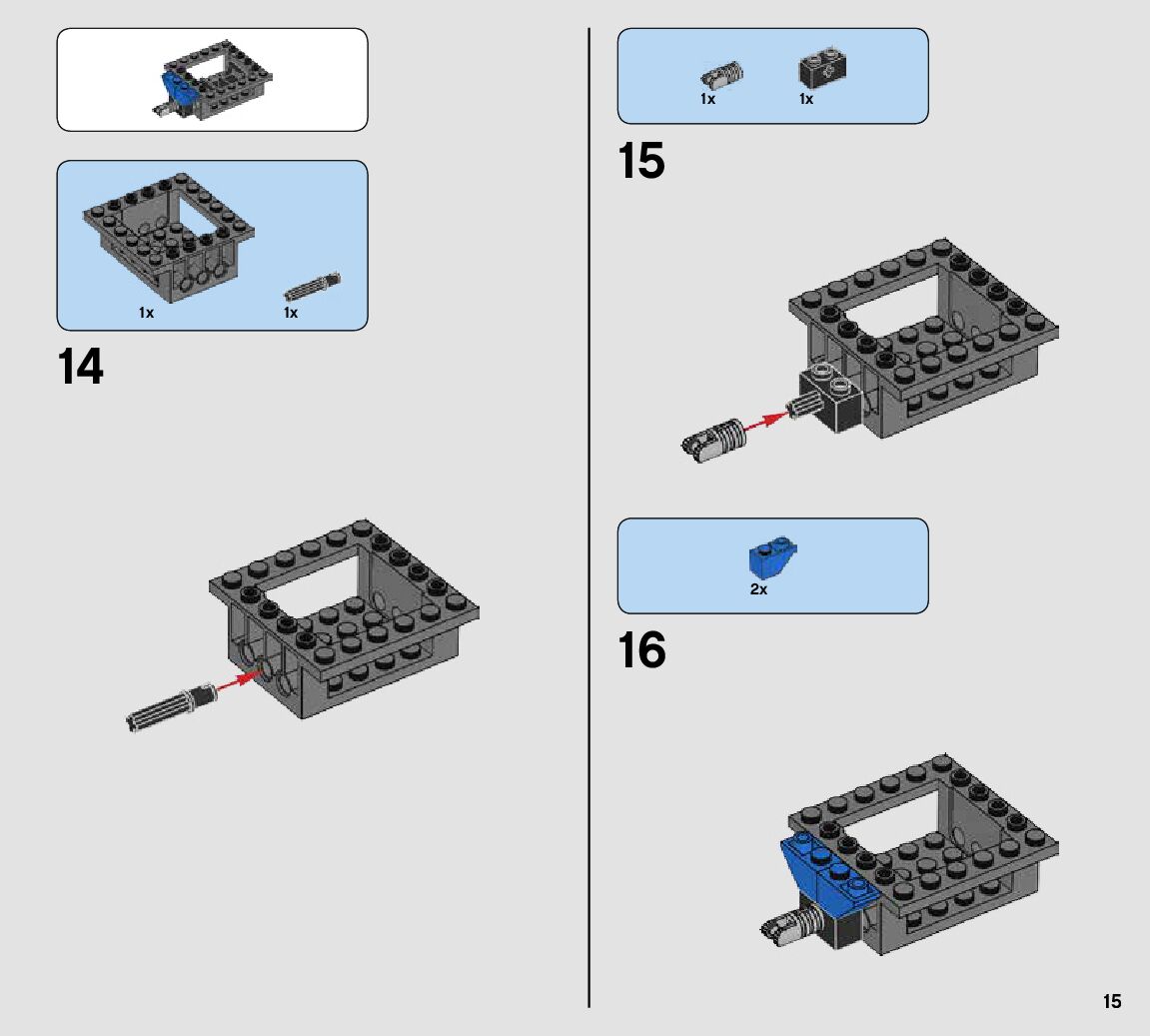 1x 1x

14

1x 1x

15

2x

16

15