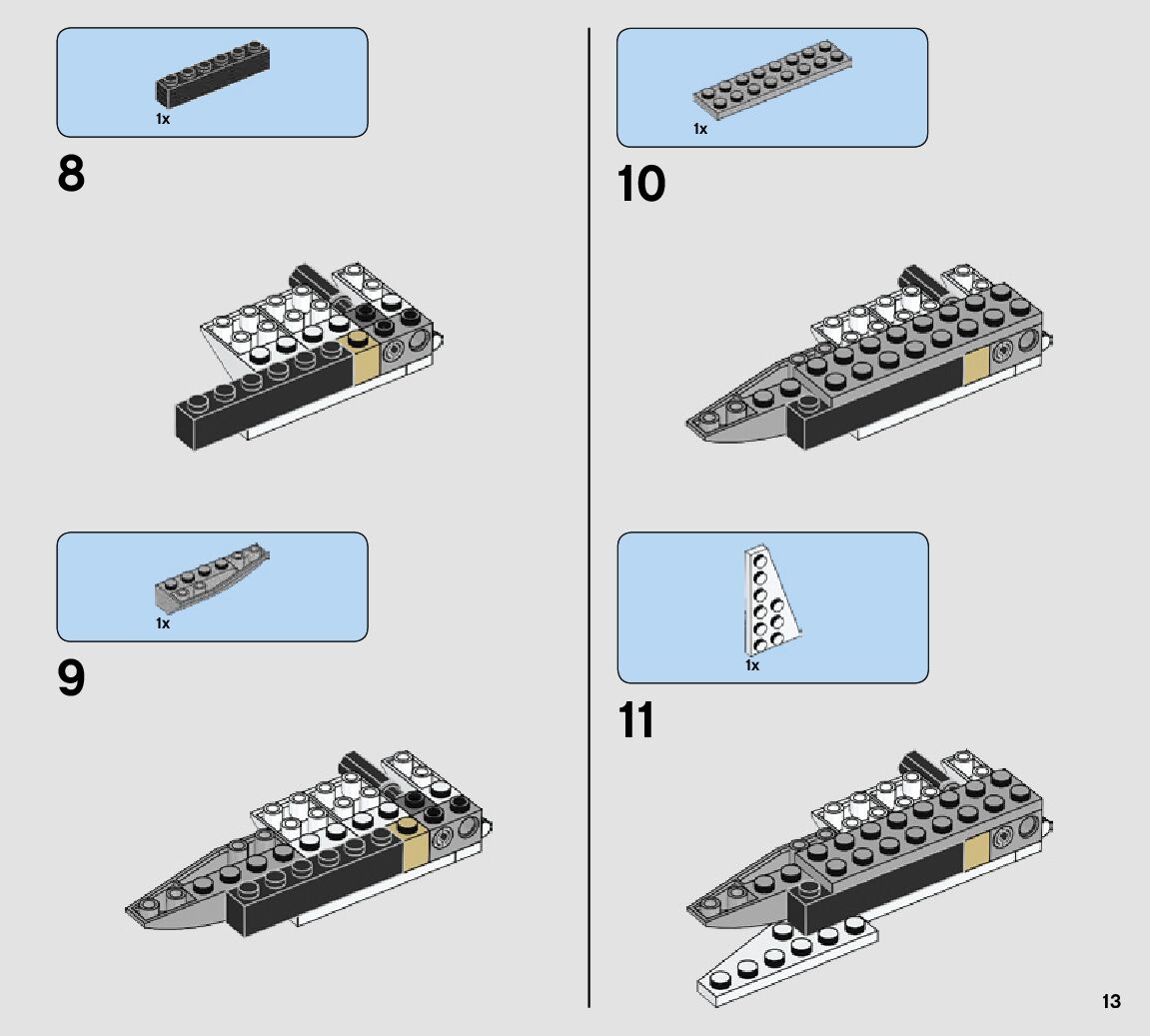 1x

8

1x

9

1x

10

1x

11

13