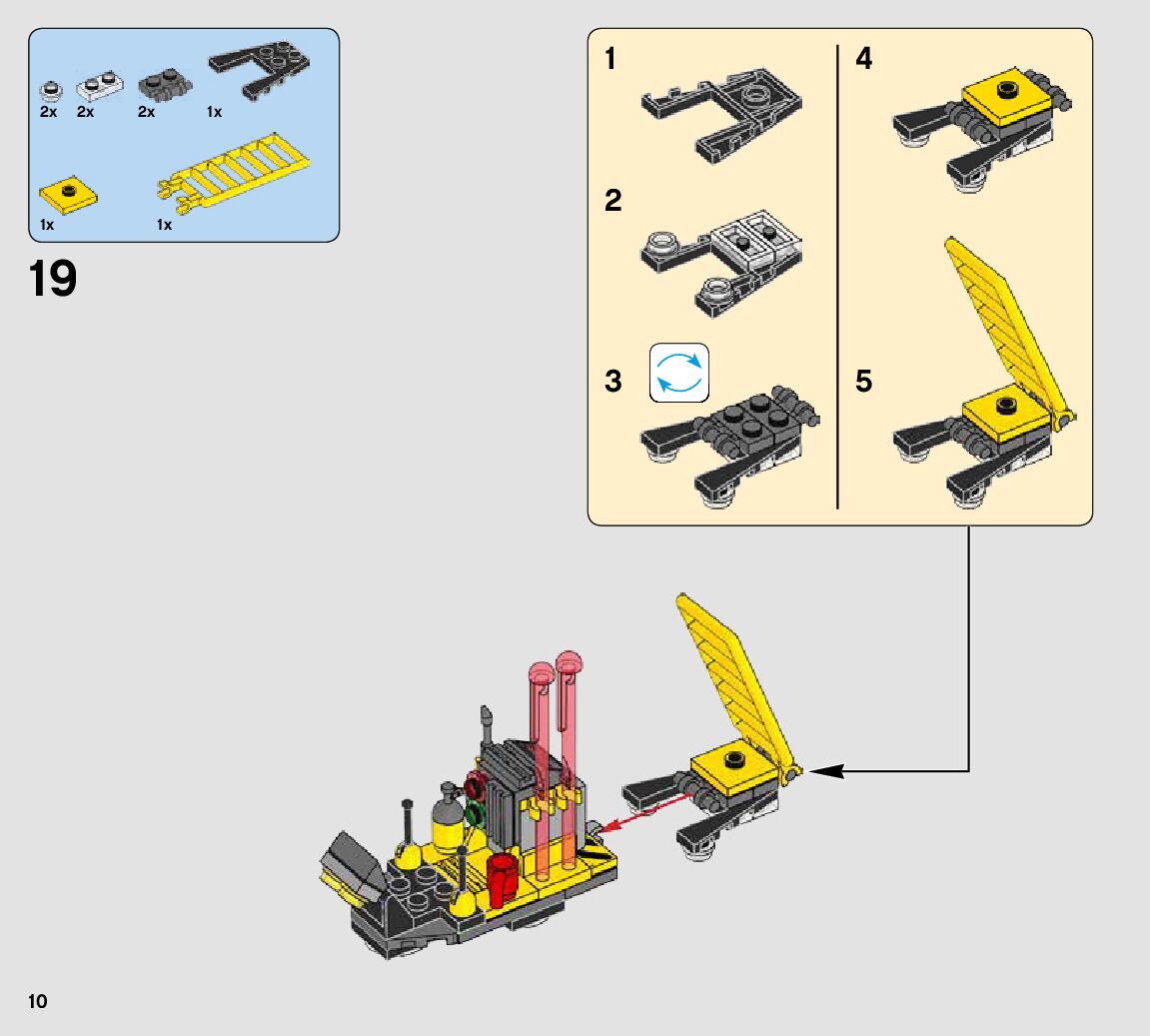 2x 2x 2x 1x

1x 1x

19

1

2

3

4

5

10