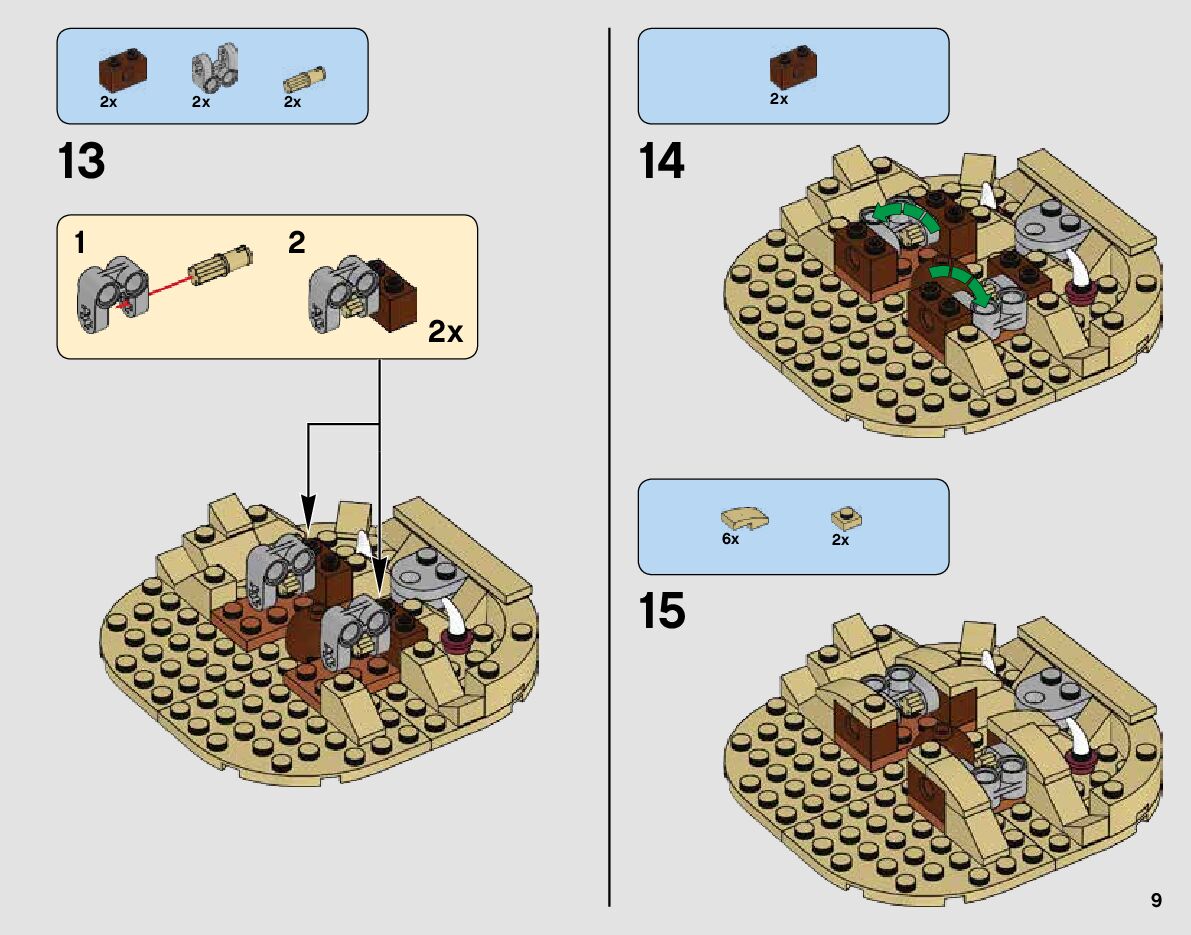 2x 2x 2x

13

1 2

2x

2x

14

6x 2x

15

9