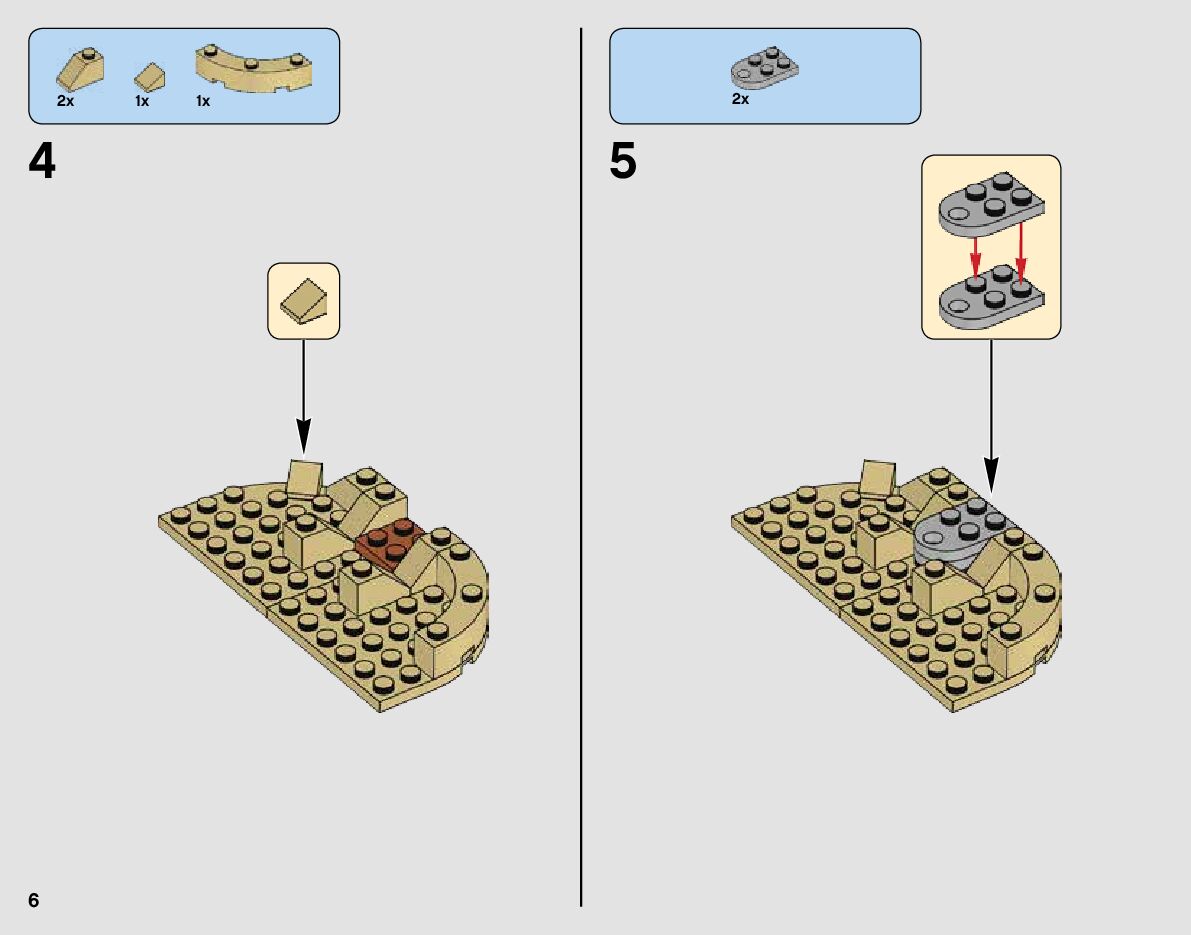 2x 1x 1x

4

2x

5

6