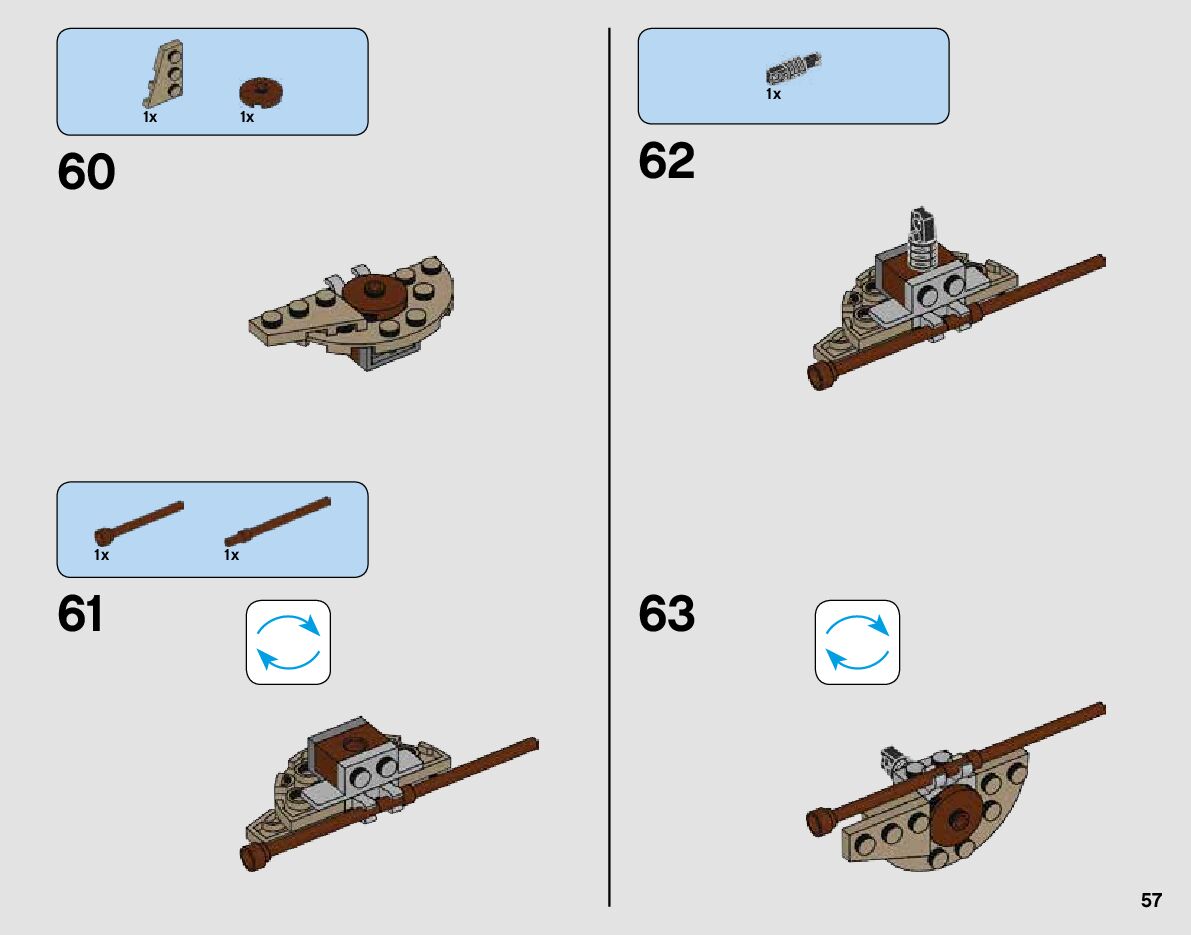 1x 1x

60

1x 1x

61

1x

62

63

57