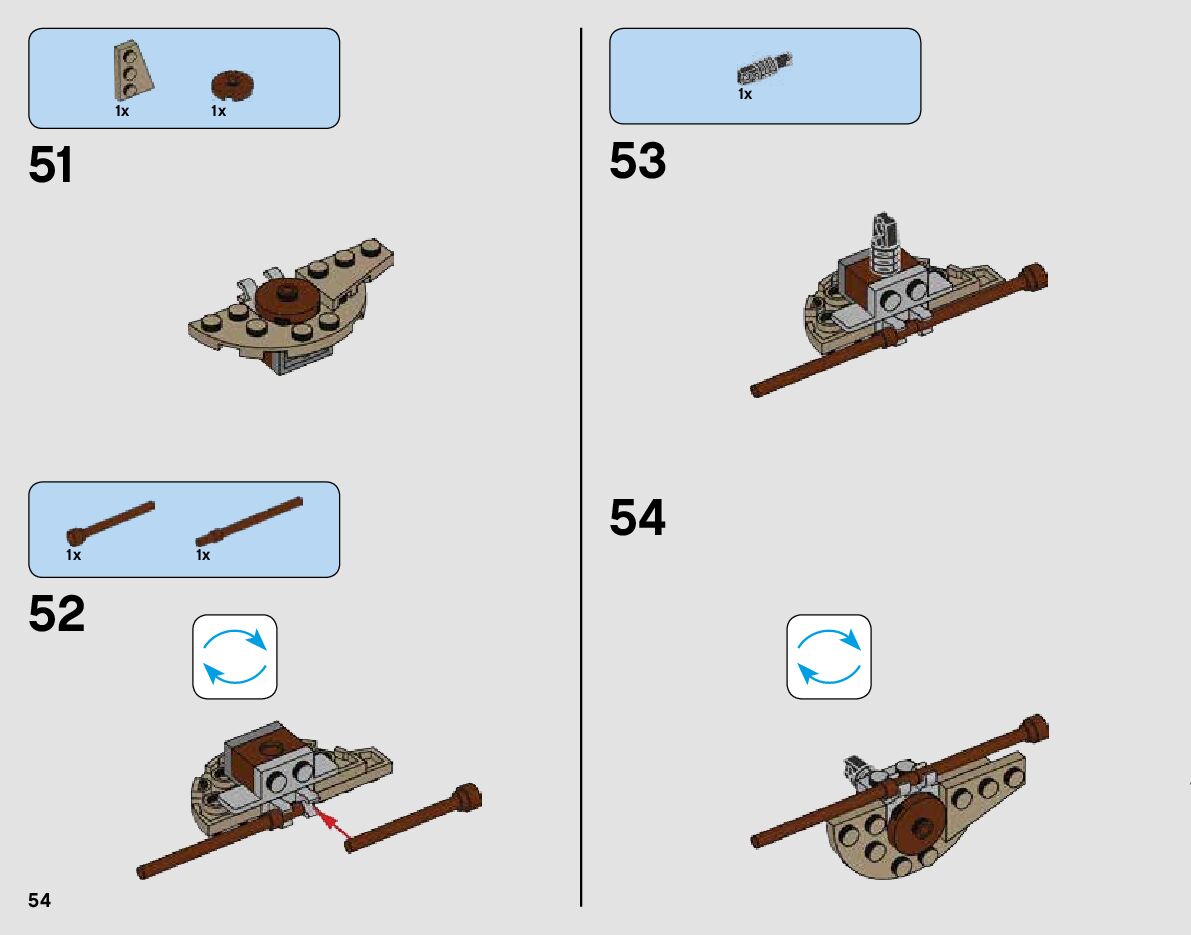 1x 1x

51

1x 1x

52

54

1x

53

54