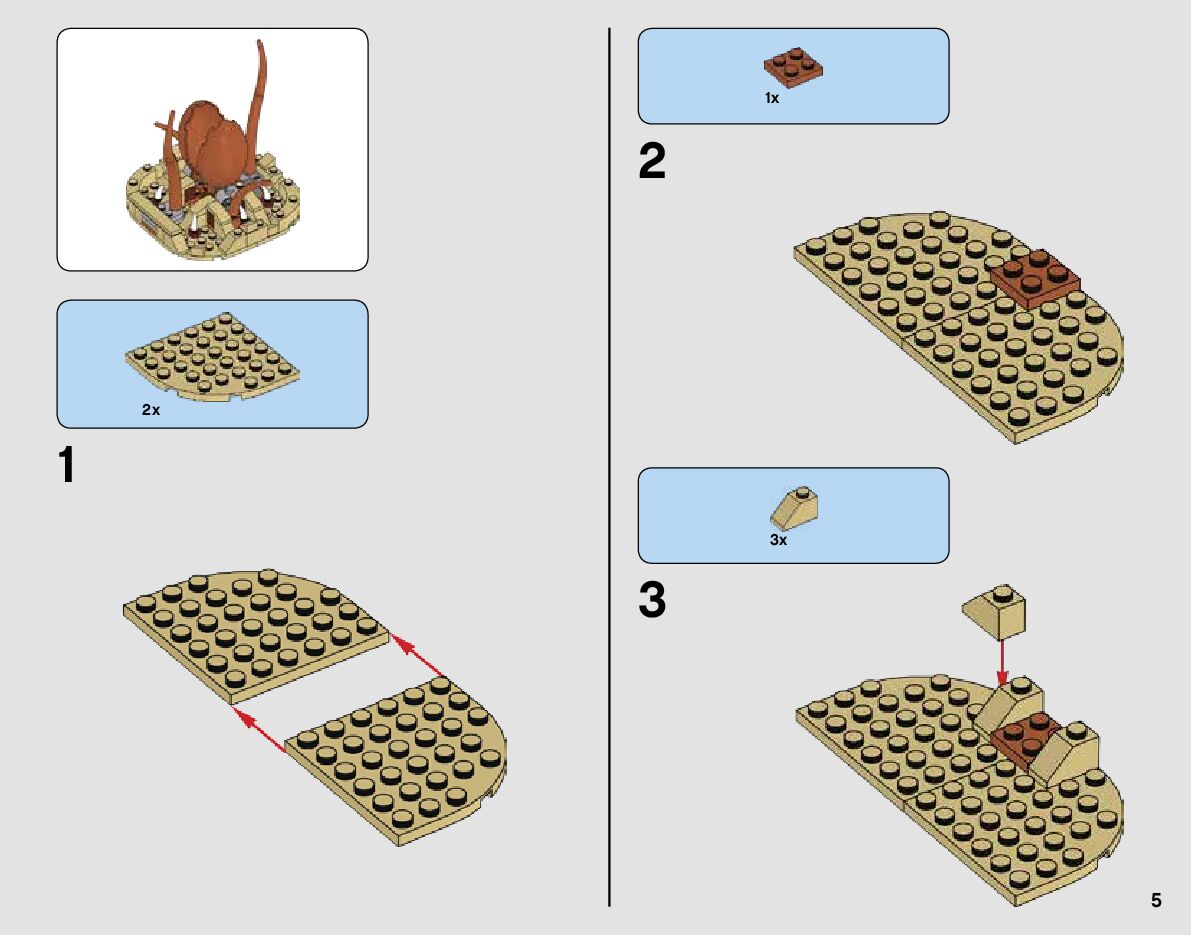 2x

1

1x

2

3x

3

5