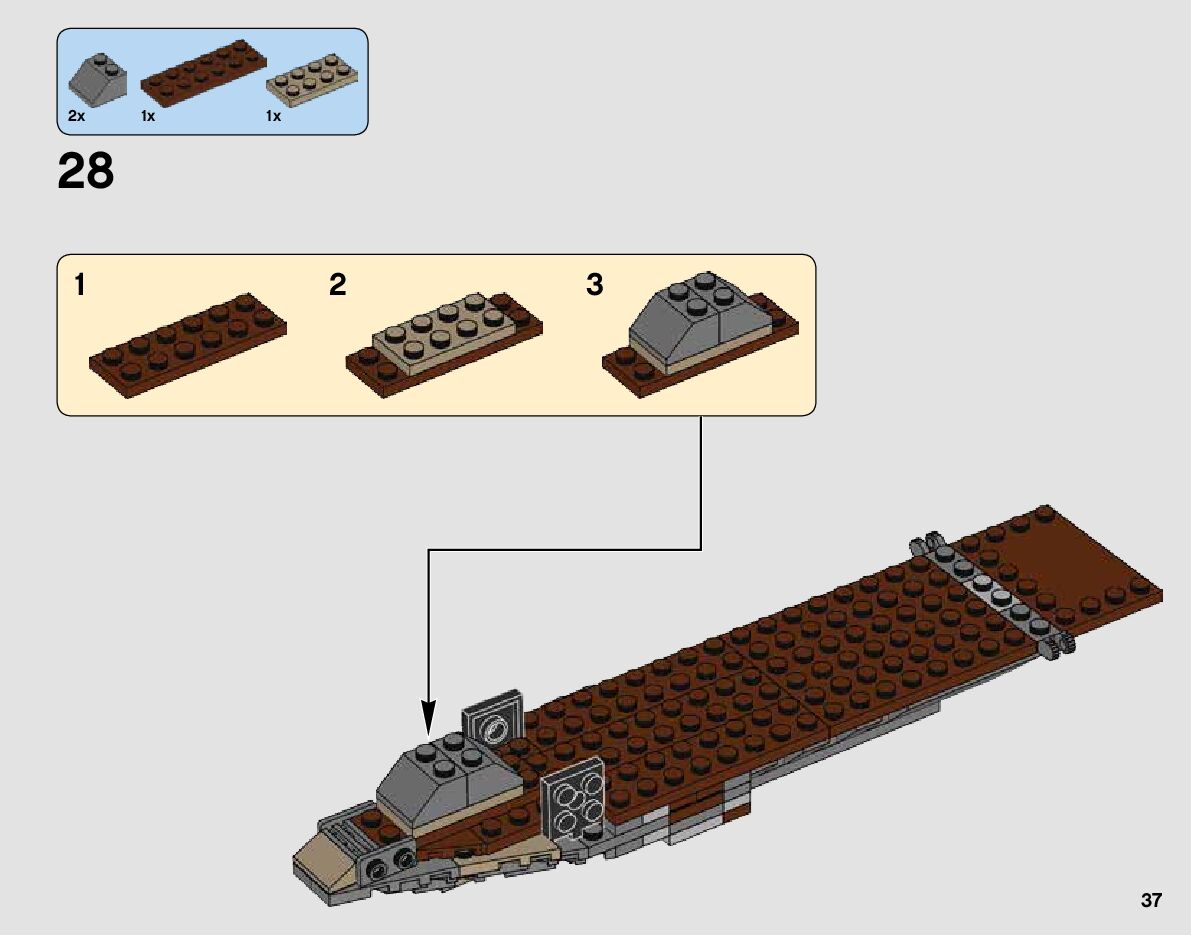 2x 1x 1x

28

1 2 3

37