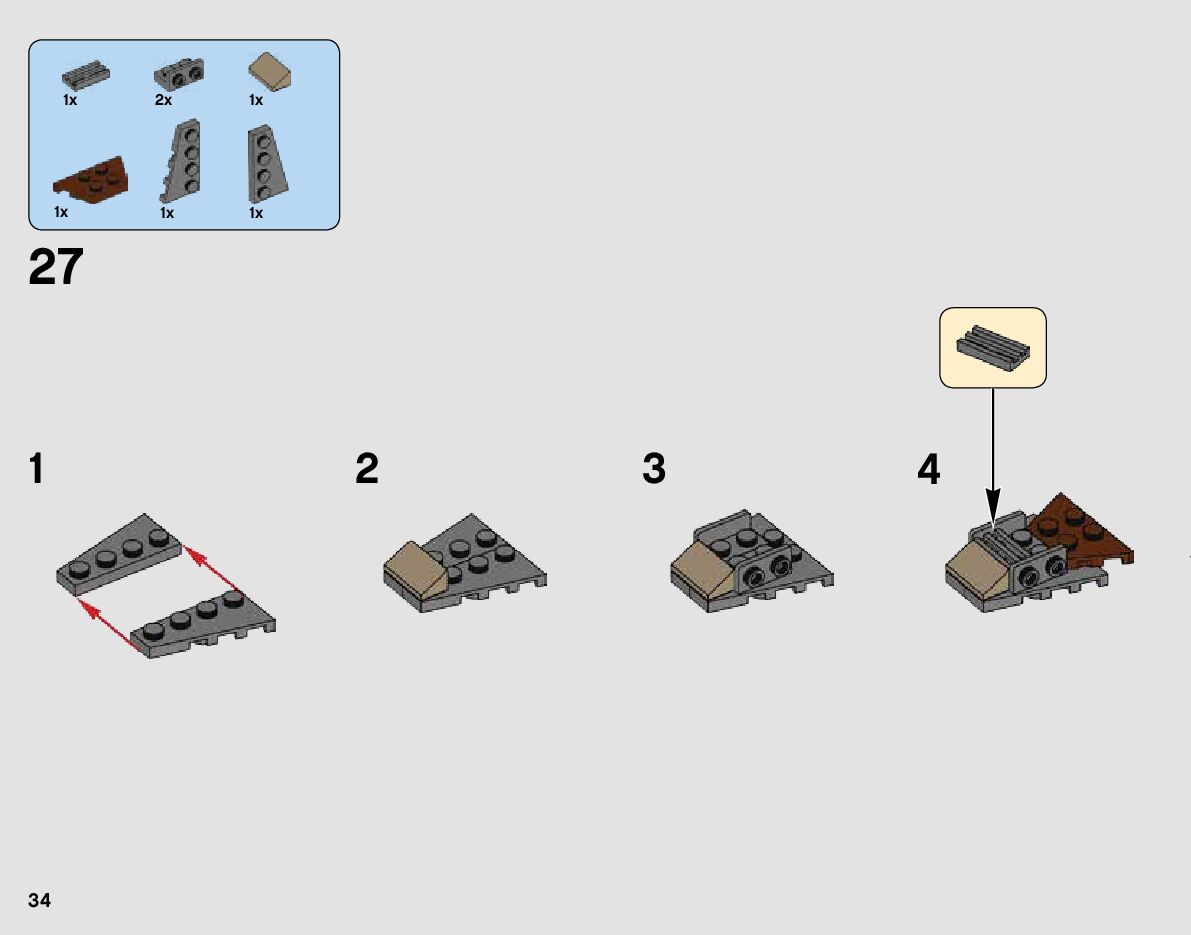 1x
2x
1x
1x
1x
1x

27

1

2

3

4

34