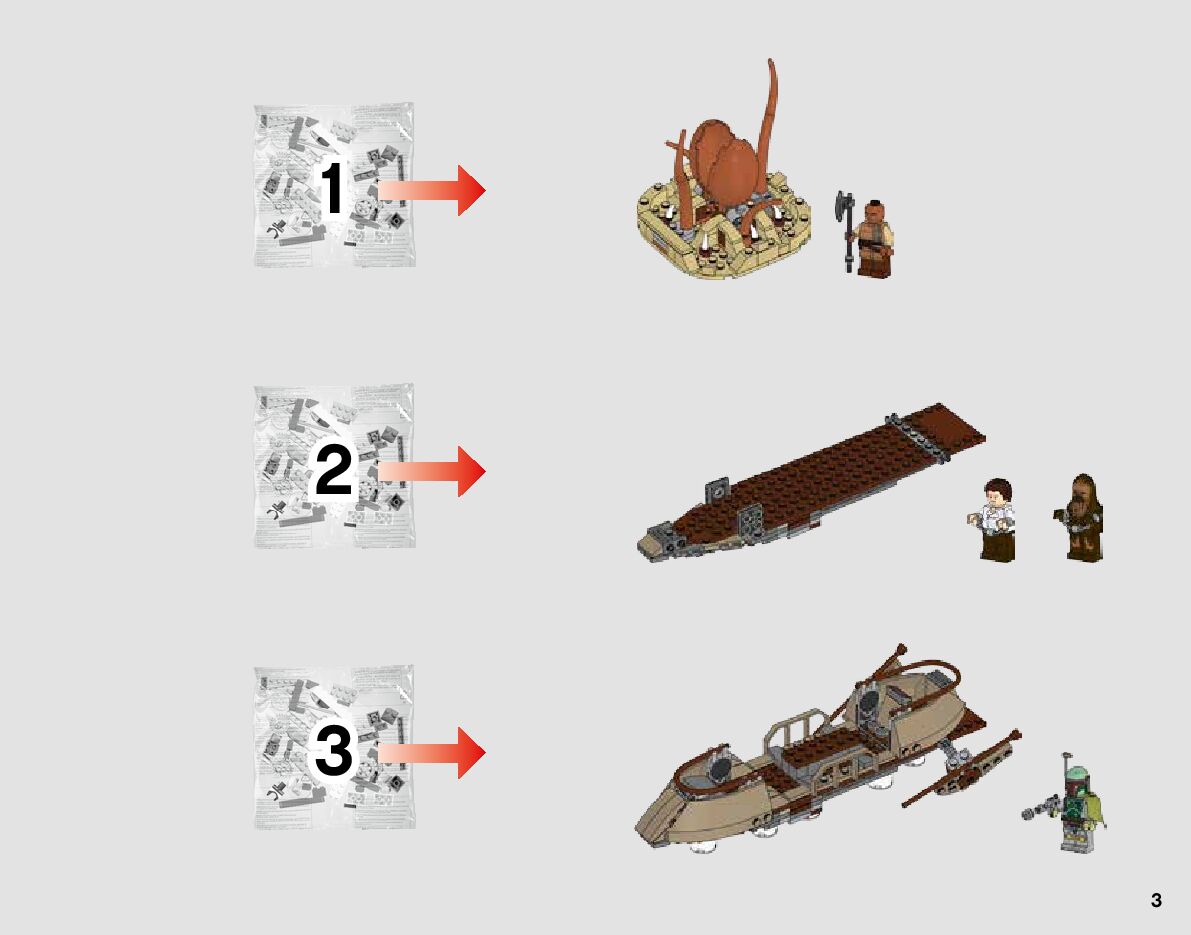 1

2

3

3