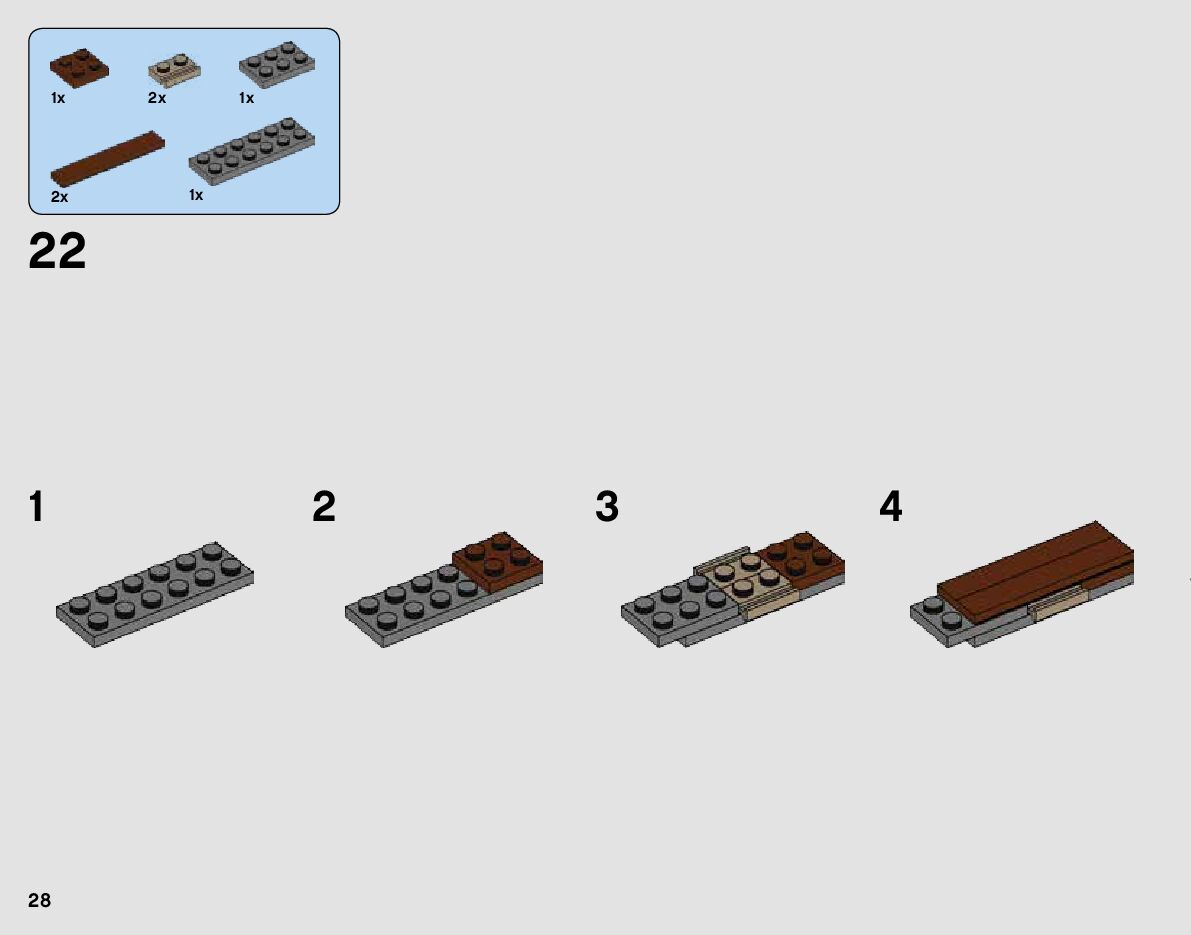 1x 2x 1x

2x 1x

22

1

2

3

4

28