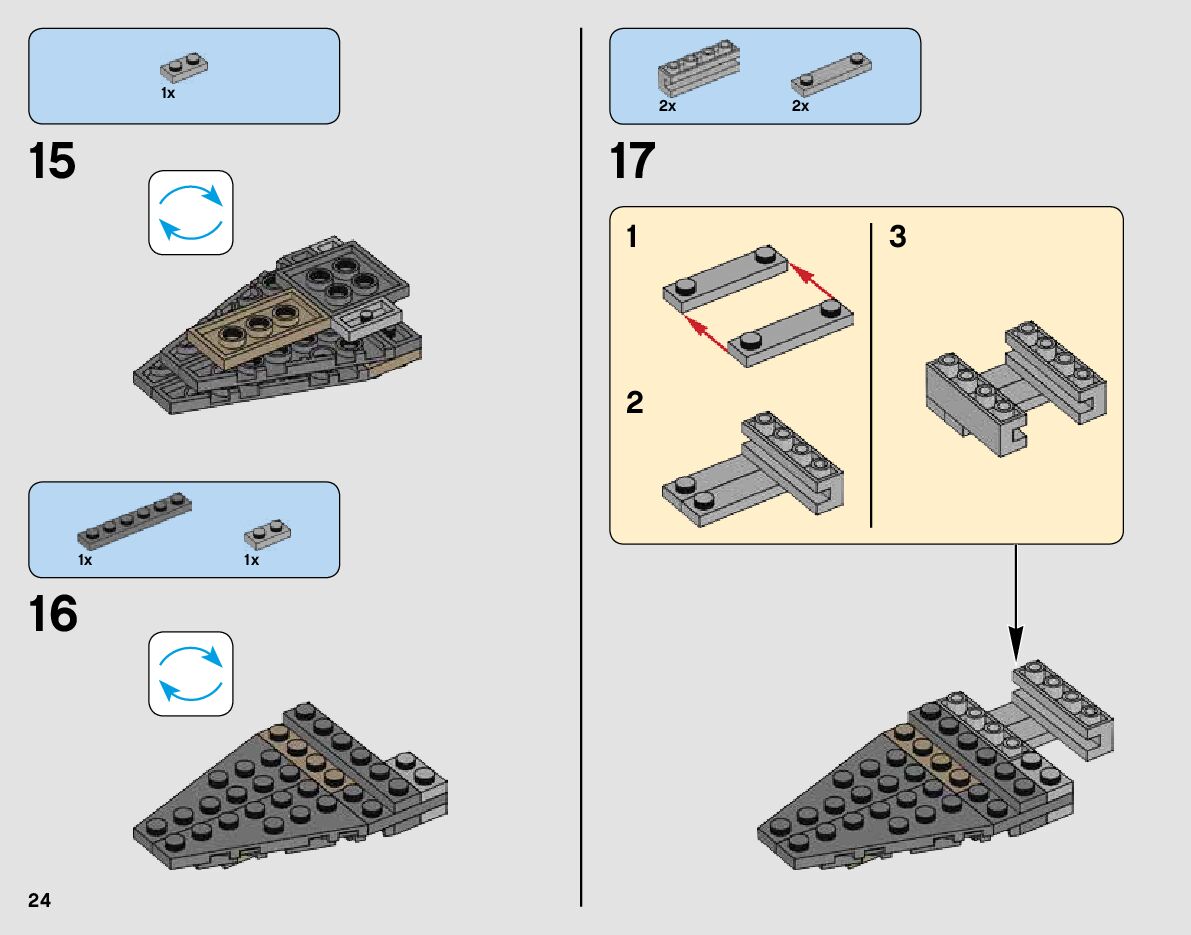 1x

15

1x

1x

16

24

2x

2x

17

1

2

3