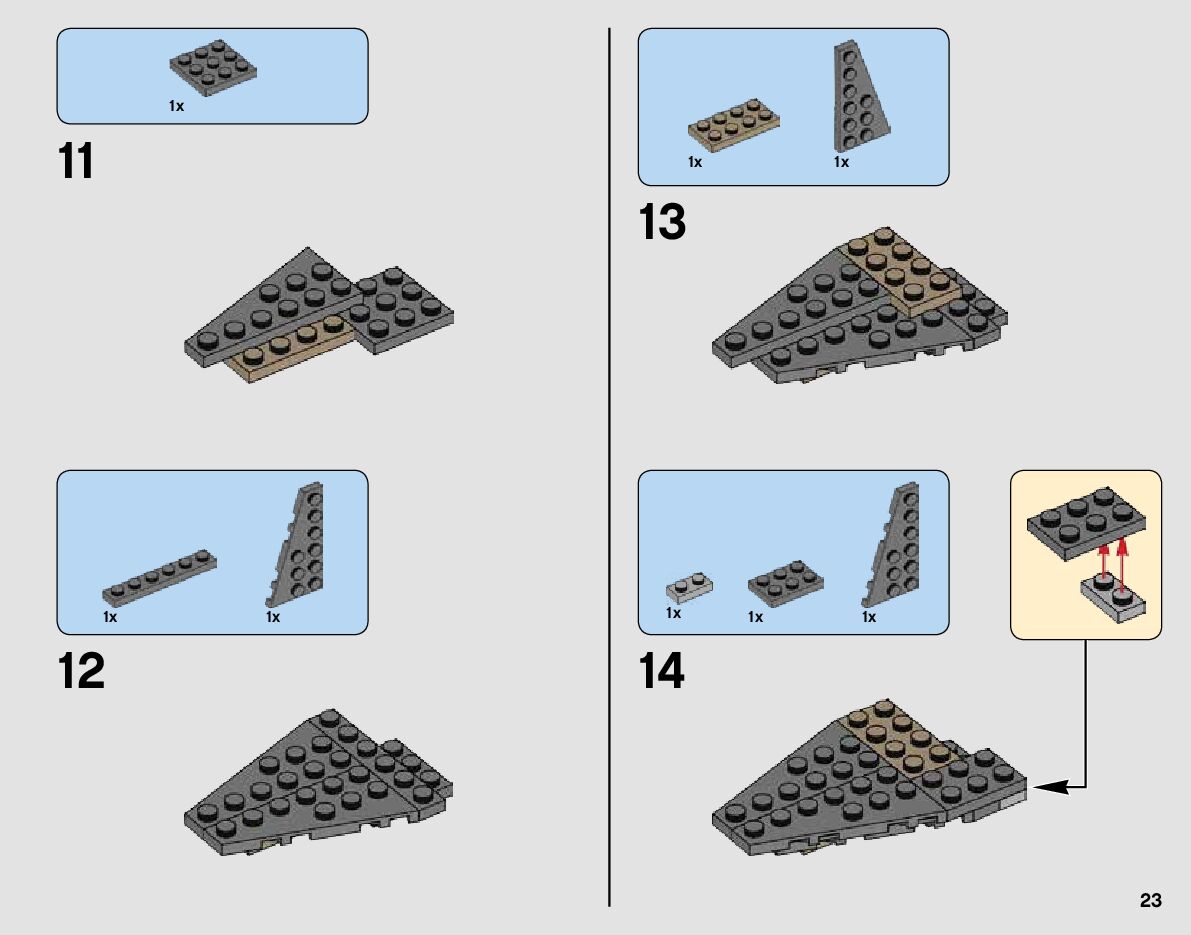 1x

11

1x

1x

12

1x

1x

13

1x

1x

1x

14

23