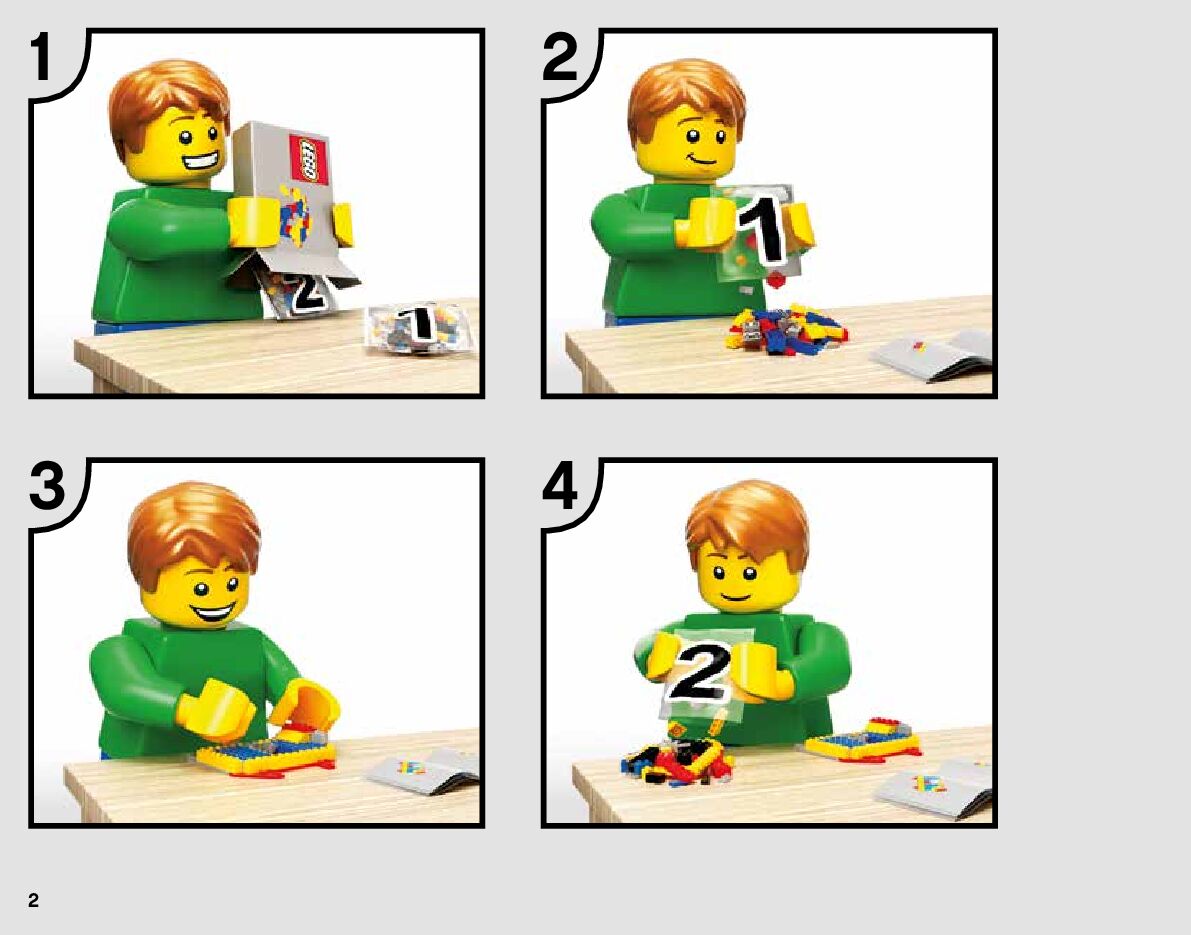 1

LEGO

2

1

2

1

3

4

2

2