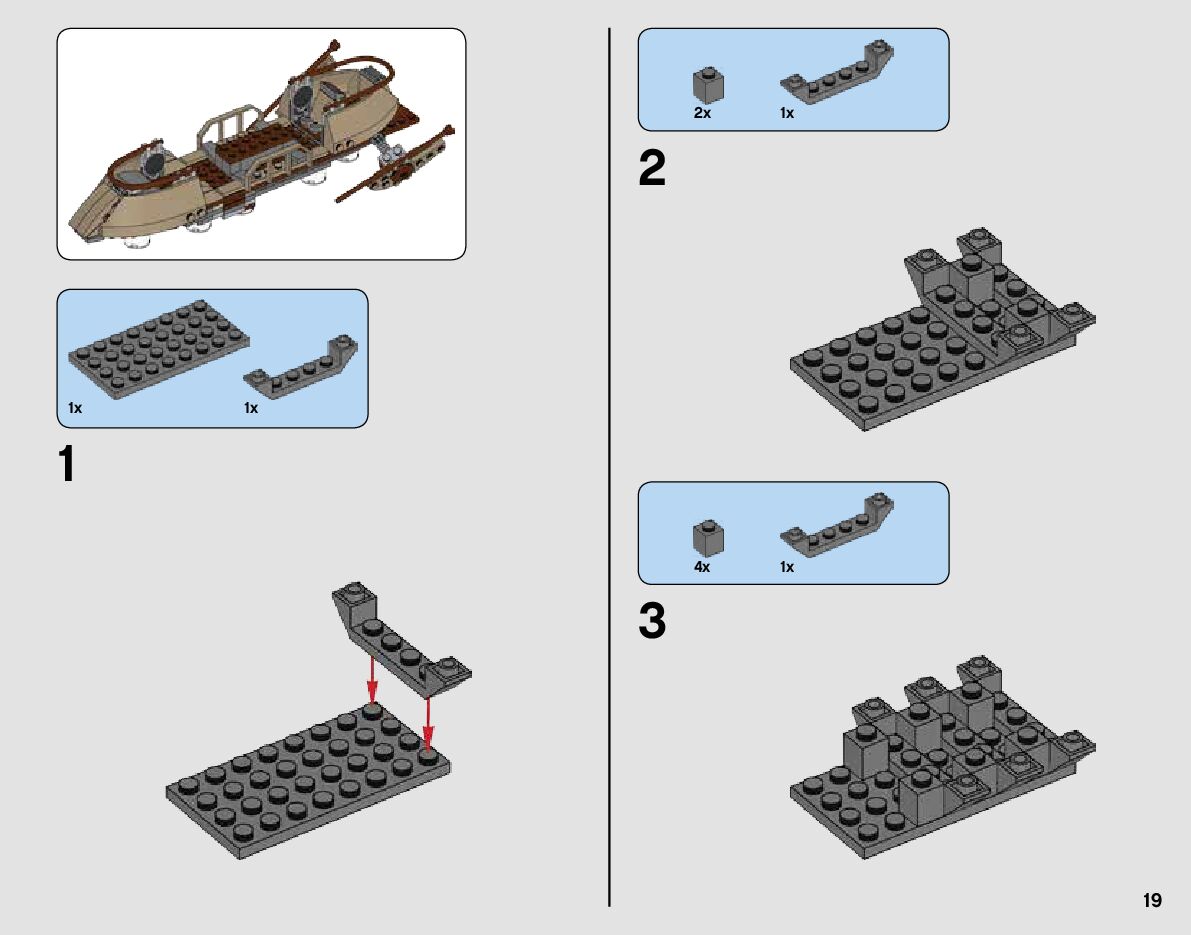 1x

1x

1

2x

1x

2

4x

1x

3

19